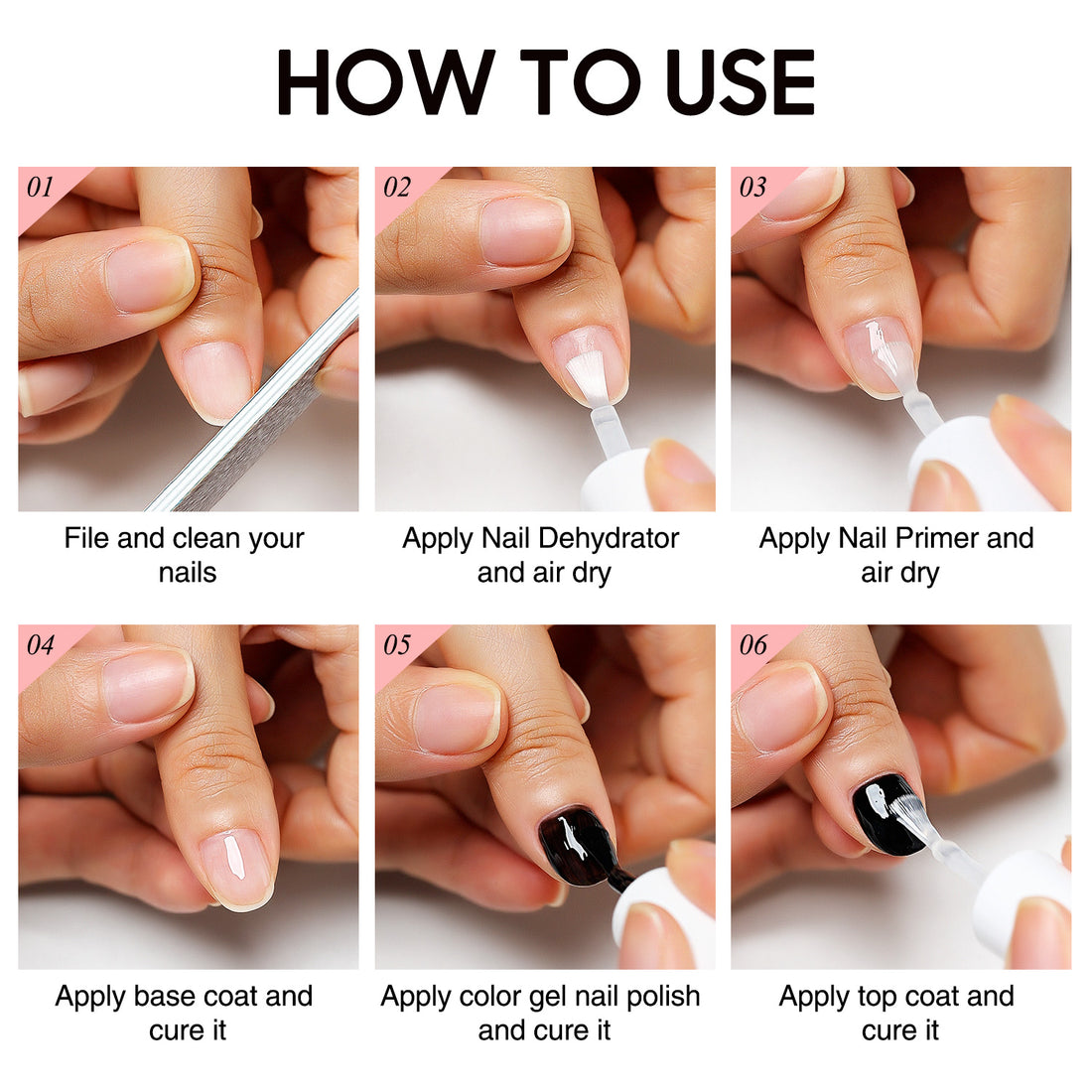 HOW TO USE

01

File and clean your nails

02

Apply Nail Dehydrator and air dry

03

Apply Nail Primer and air dry

04

Apply base coat and cure it

05

Apply color gel nail polish and cure it

06

Apply top coat and cure it