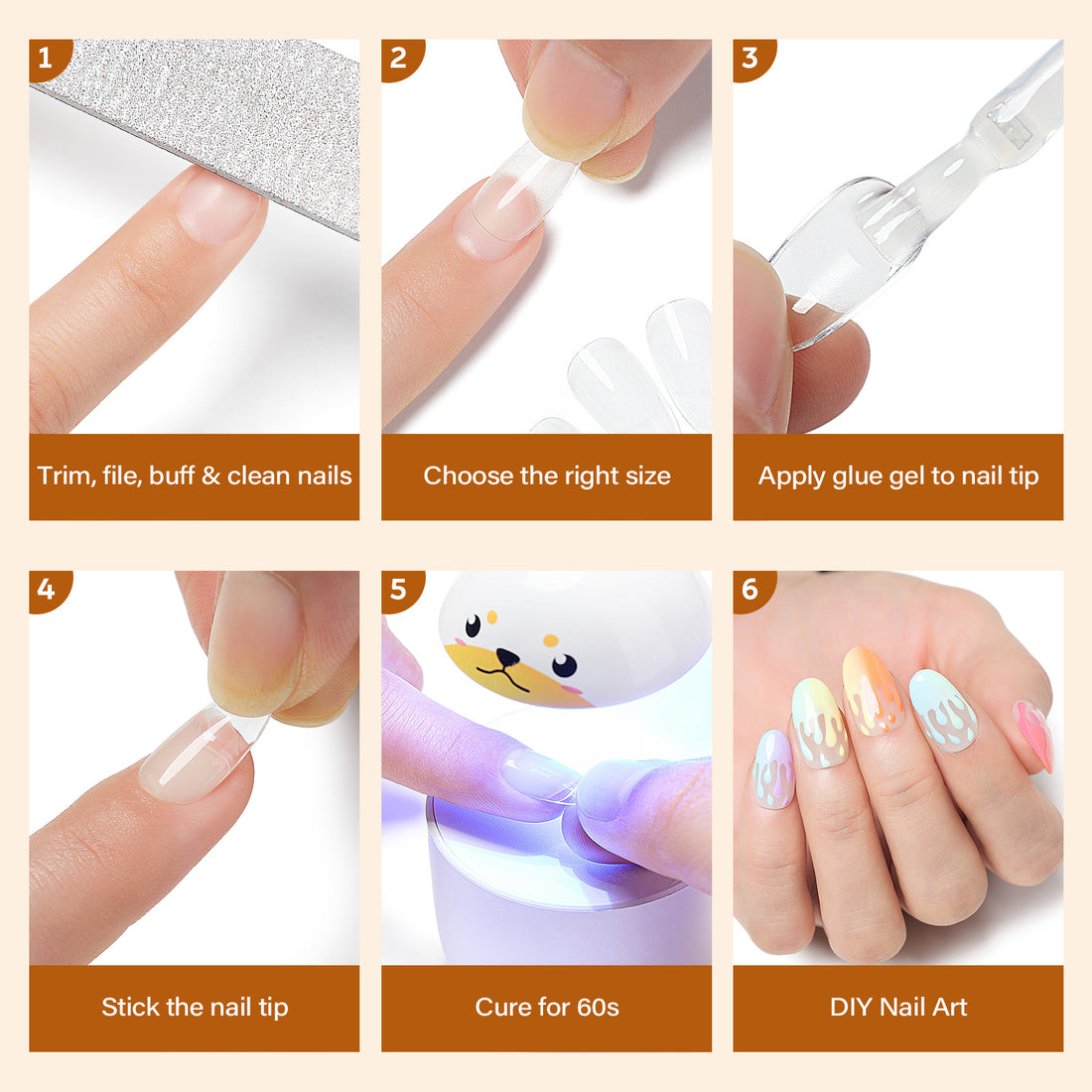 1
Trim, file, buff & clean nails

2
Choose the right size

3
Apply glue gel to nail tip

4
Stick the nail tip

5
Cure for 60s

6
DIY Nail Art