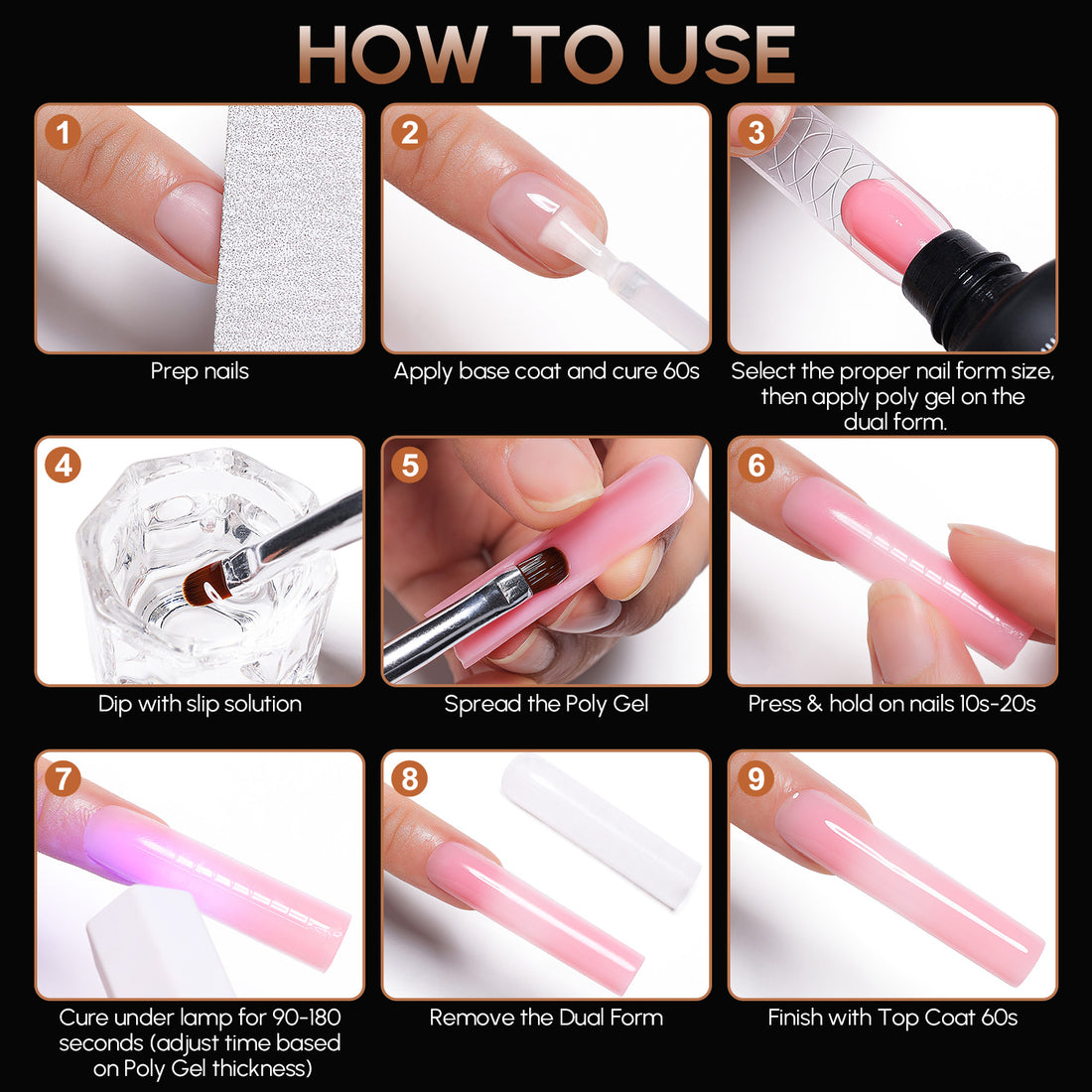 HOW TO USE

1
Prep nails

2
Apply base coat and cure 60s

3
Select the proper nail form size, then apply poly gel on the dual form.

4
Dip with slip solution

5
Spread the Poly Gel

6
Press & hold on nails 10s-20s

7
Cure under lamp for 90-180 seconds (adjust time based on Poly Gel thickness)

8
Remove the Dual Form

9
Finish with Top Coat 60s