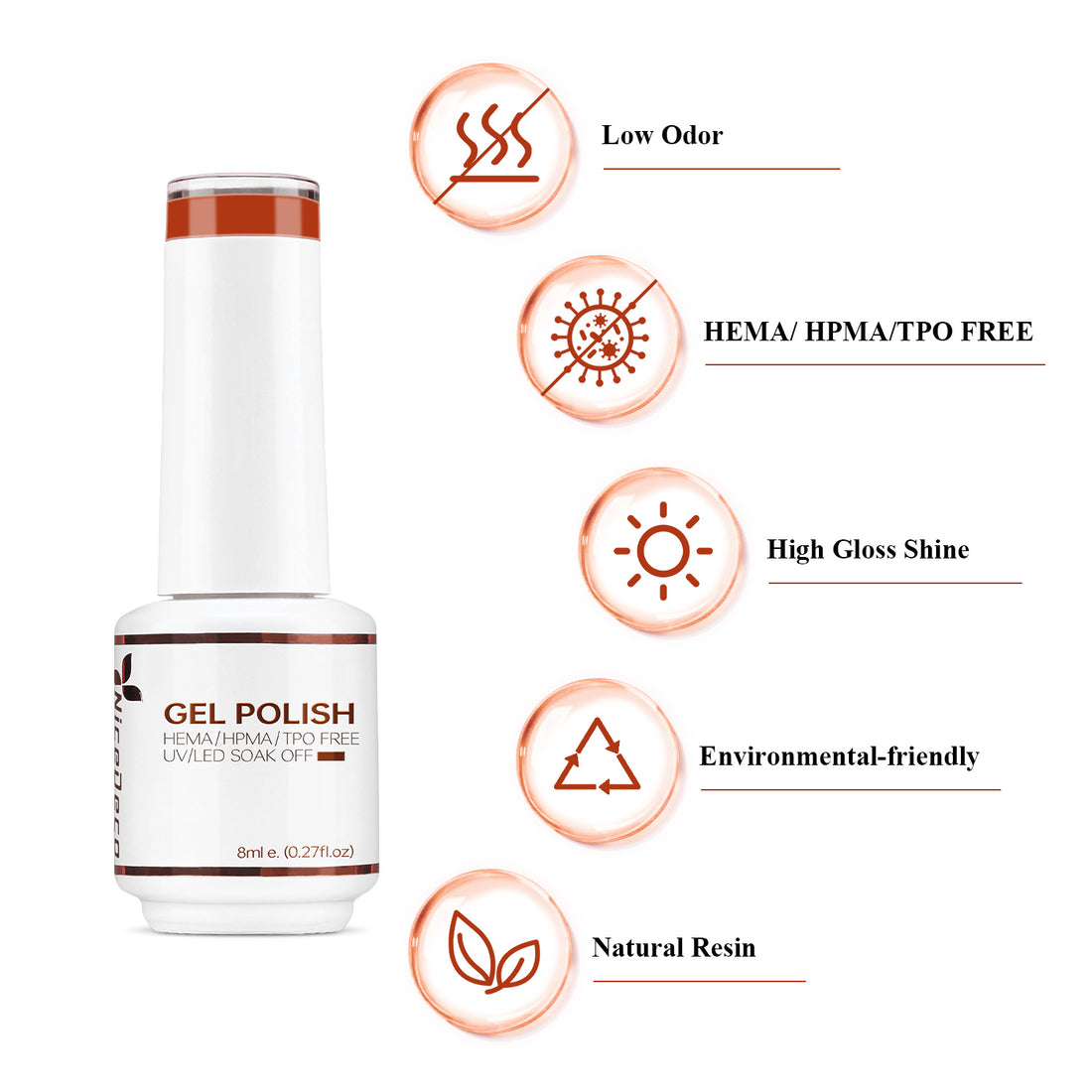 NiceDeco

GEL POLISH
HEMA/HPMA/TPO FREE
UV/LED SOAK OFF

8ml e. (0.27fl.oz)

Low Odor

HEMA/ HPMA/TPO FREE

High Gloss Shine

Environmental-friendly

Natural Resin