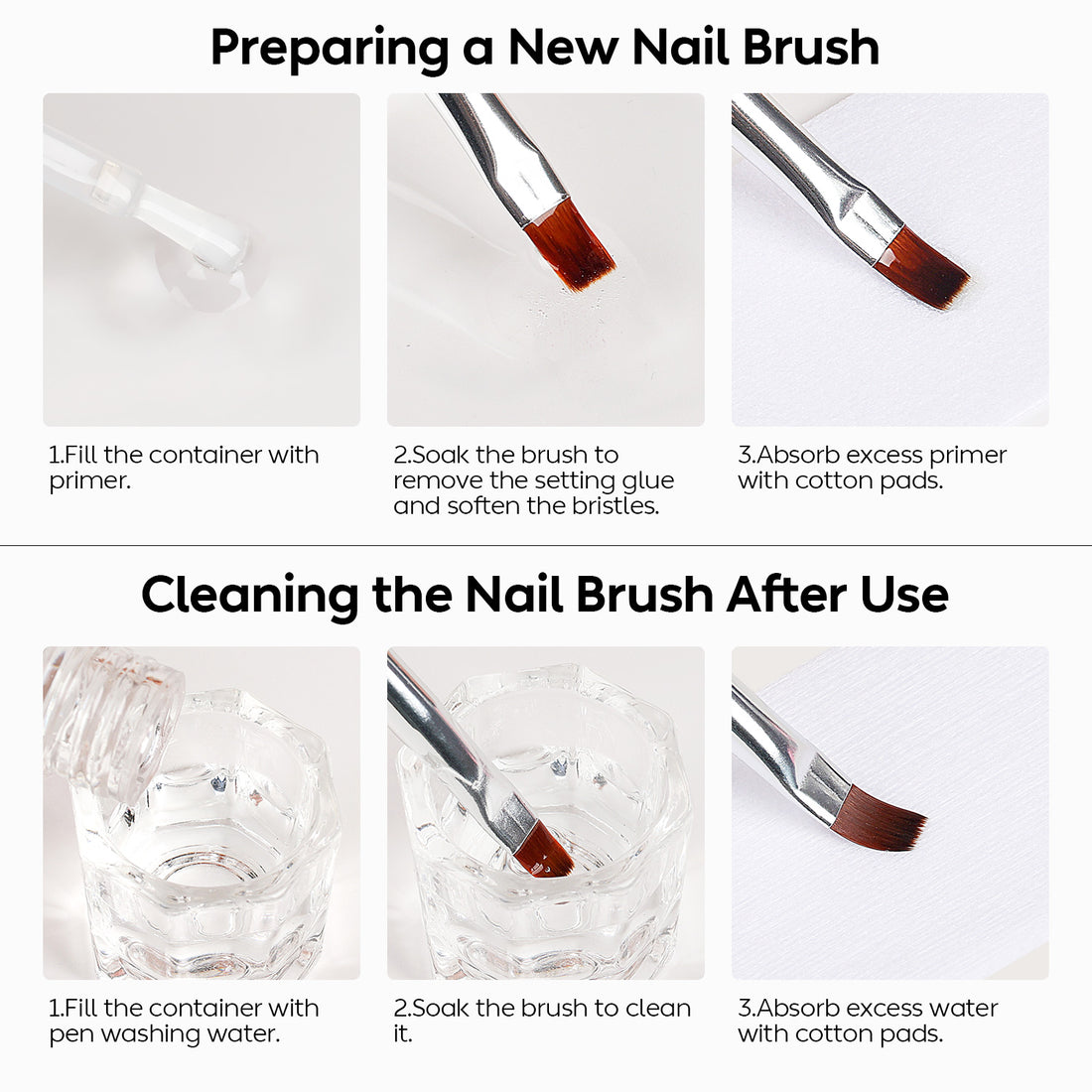 Preparing a New Nail Brush

1.Fill the container with primer.

2.Soak the brush to remove the setting glue and soften the bristles.

3.Absorb excess primer with cotton pads.

Cleaning the Nail Brush After Use

1.Fill the container with pen washing water.

2.Soak the brush to clean it.

3.Absorb excess water with cotton pads.