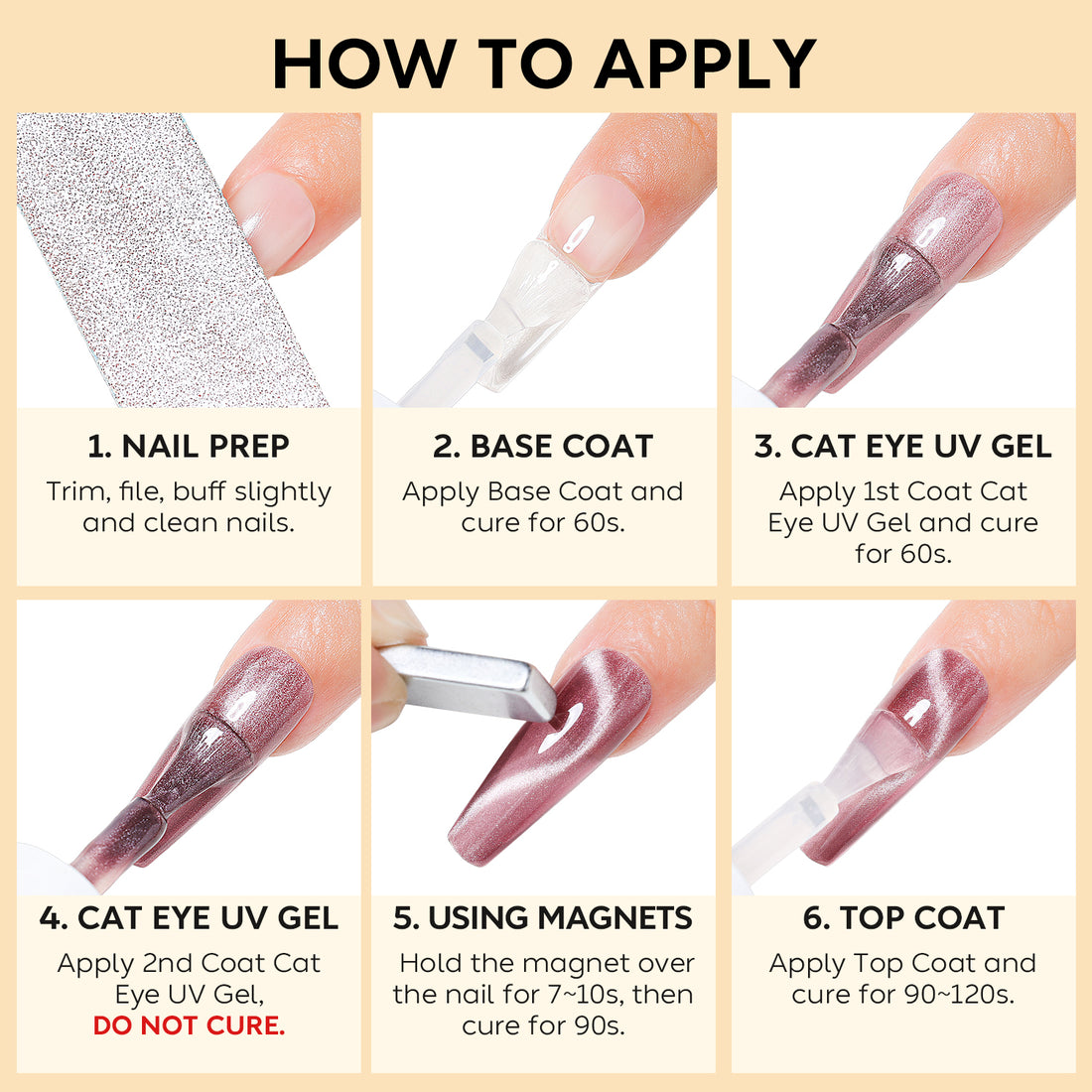 HOW TO APPLY

1. NAIL PREP
Trim, file, buff slightly and clean nails.

2. BASE COAT
Apply Base Coat and cure for 60s.

3. CAT EYE UV GEL
Apply 1st Coat Cat Eye UV Gel and cure for 60s.

4. CAT EYE UV GEL
Apply 2nd Coat Cat Eye UV Gel, DO NOT CURE.

5. USING MAGNETS
Hold the magnet over the nail for 7~10s, then cure for 90s.

6. TOP COAT
Apply Top Coat and cure for 90~120s.