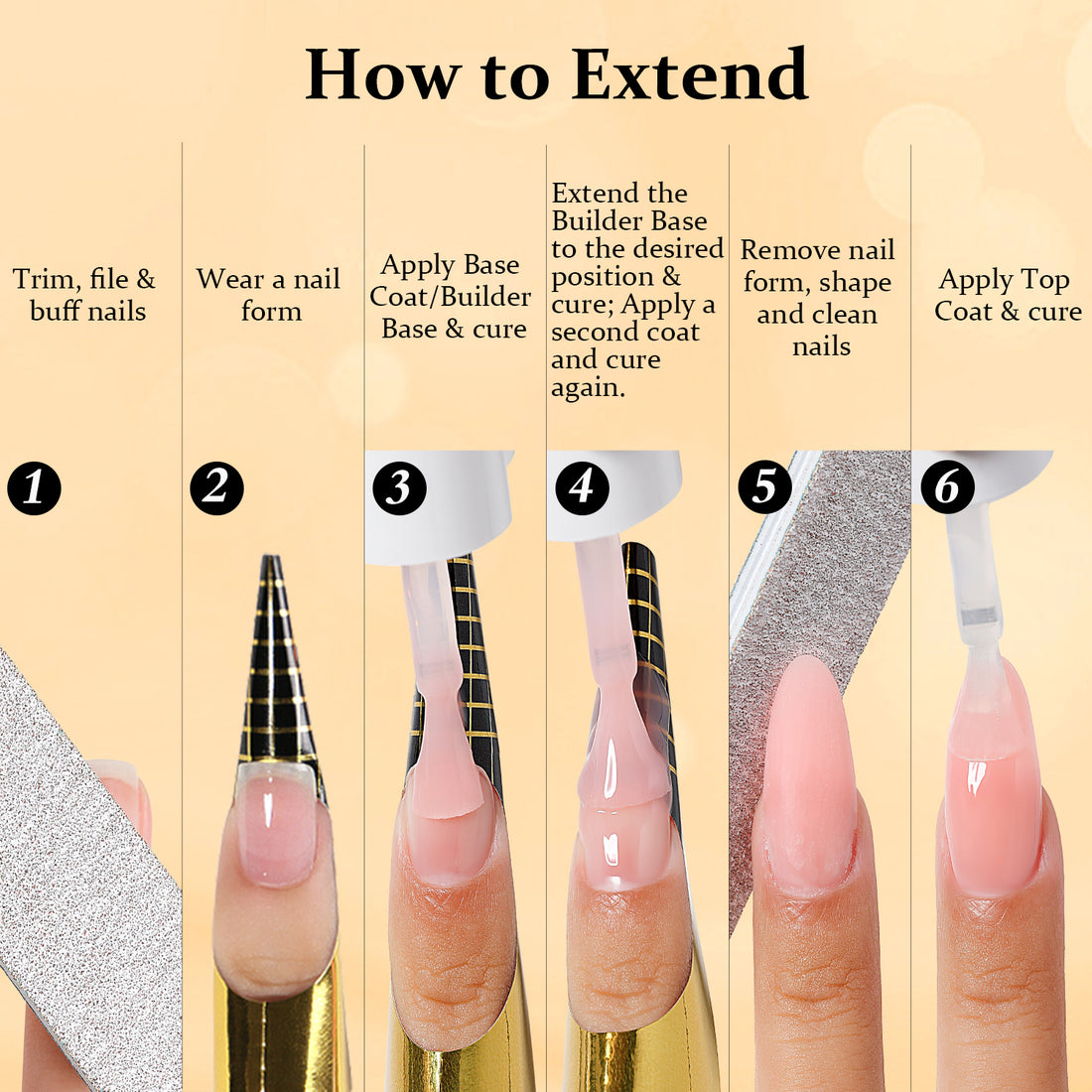 How to Extend

Trim, file & buff nails

1

Wear a nail form

2

Apply Base Coat/Builder Base & cure

3

Extend the Builder Base to the desired position & cure; Apply a second coat and cure again.

4

Remove nail form, shape and clean nails

5

Apply Top Coat & cure

6