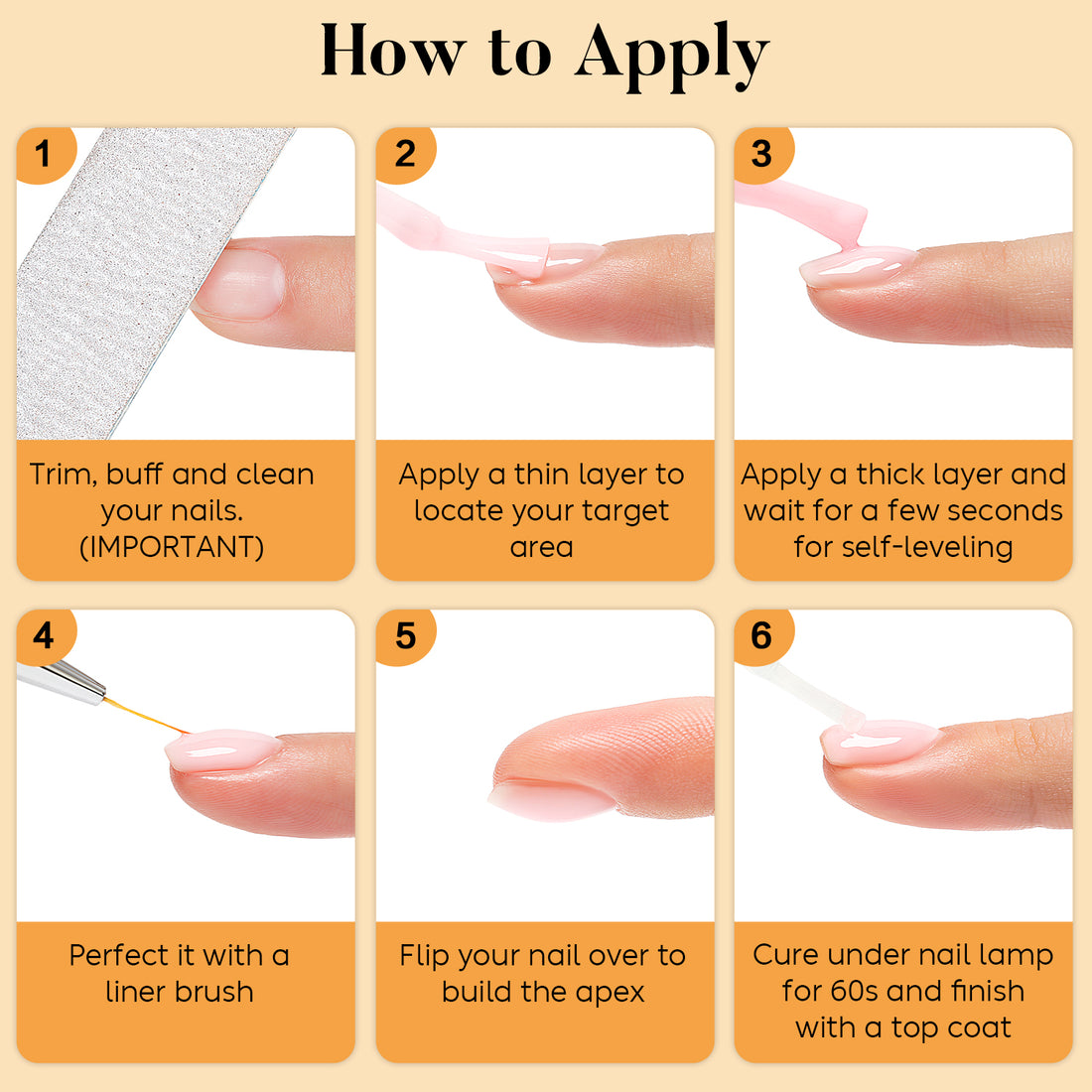 How to Apply

1

Trim, buff and clean your nails. (IMPORTANT)

2

Apply a thin layer to locate your target area

3

Apply a thick layer and wait for a few seconds for self-leveling

4

Perfect it with a liner brush

5

Flip your nail over to build the apex

6

Cure under nail lamp for 60s and finish with a top coat