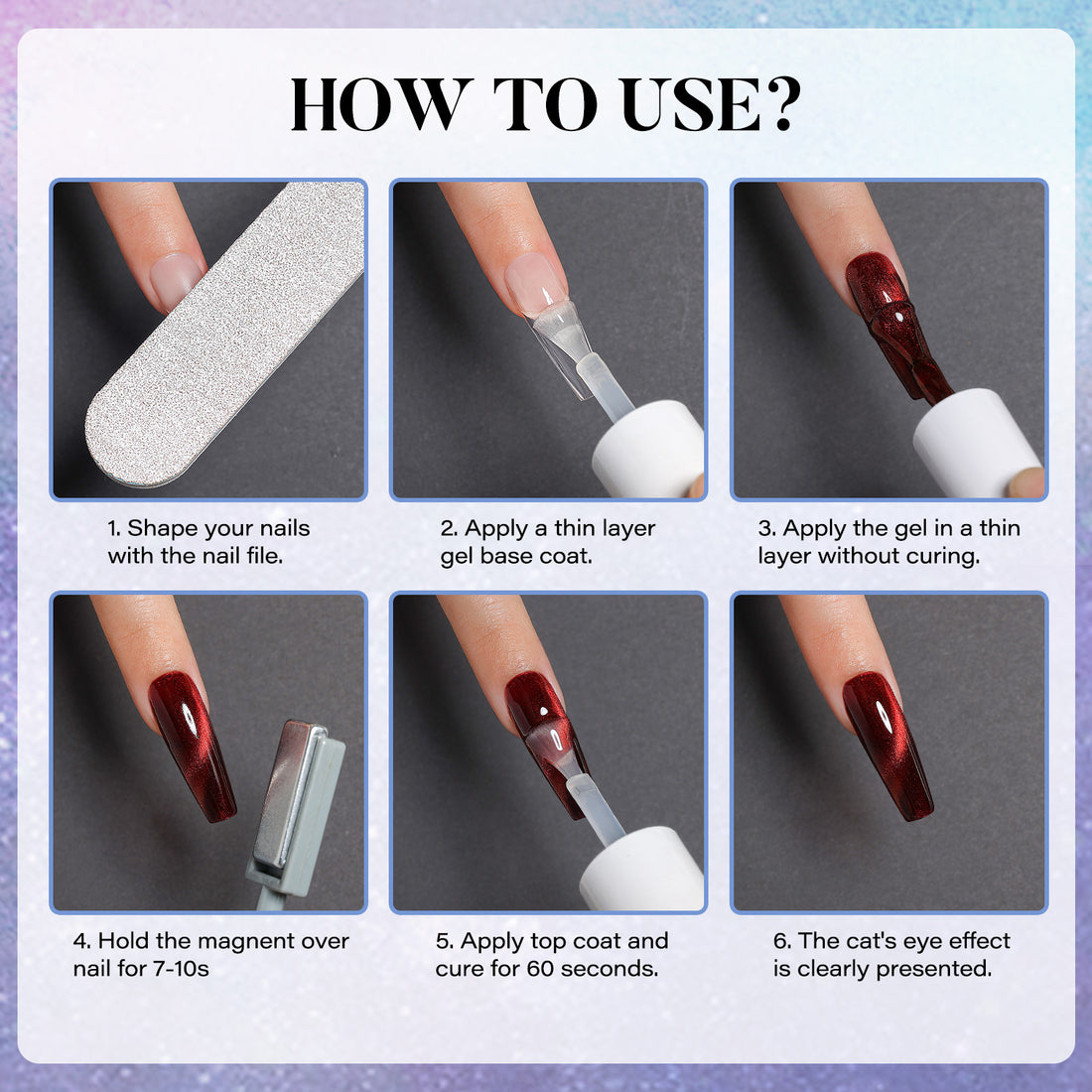 HOW TO USE?

1. Shape your nails with the nail file.

2. Apply a thin layer gel base coat.

3. Apply the gel in a thin layer without curing.

4. Hold the magnent over nail for 7-10s

5. Apply top coat and cure for 60 seconds.

6. The cat's eye effect is clearly presented.