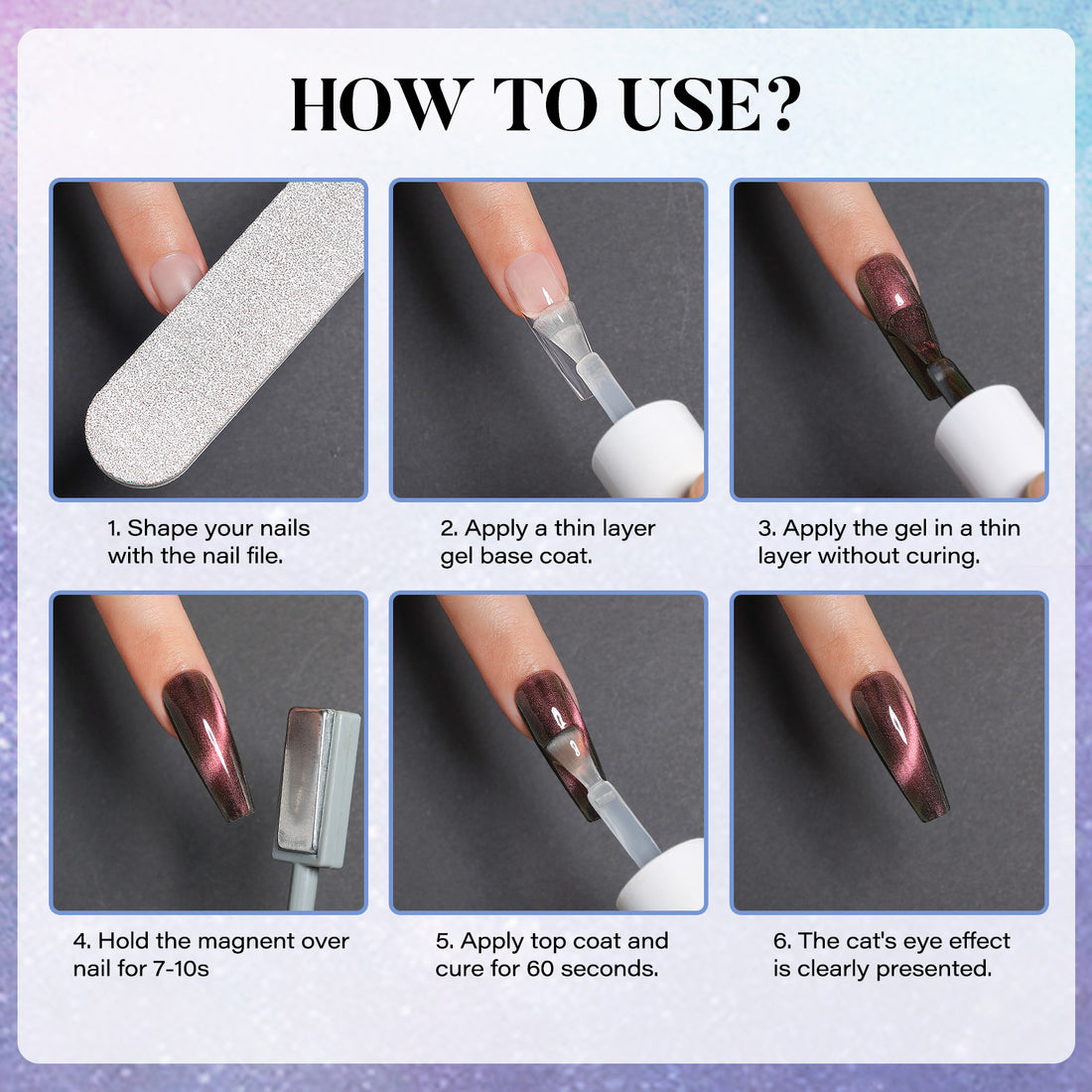 HOW TO USE?

1. Shape your nails with the nail file.

2. Apply a thin layer gel base coat.

3. Apply the gel in a thin layer without curing.

4. Hold the magnent over nail for 7-10s

5. Apply top coat and cure for 60 seconds.

6. The cat's eye effect is clearly presented.