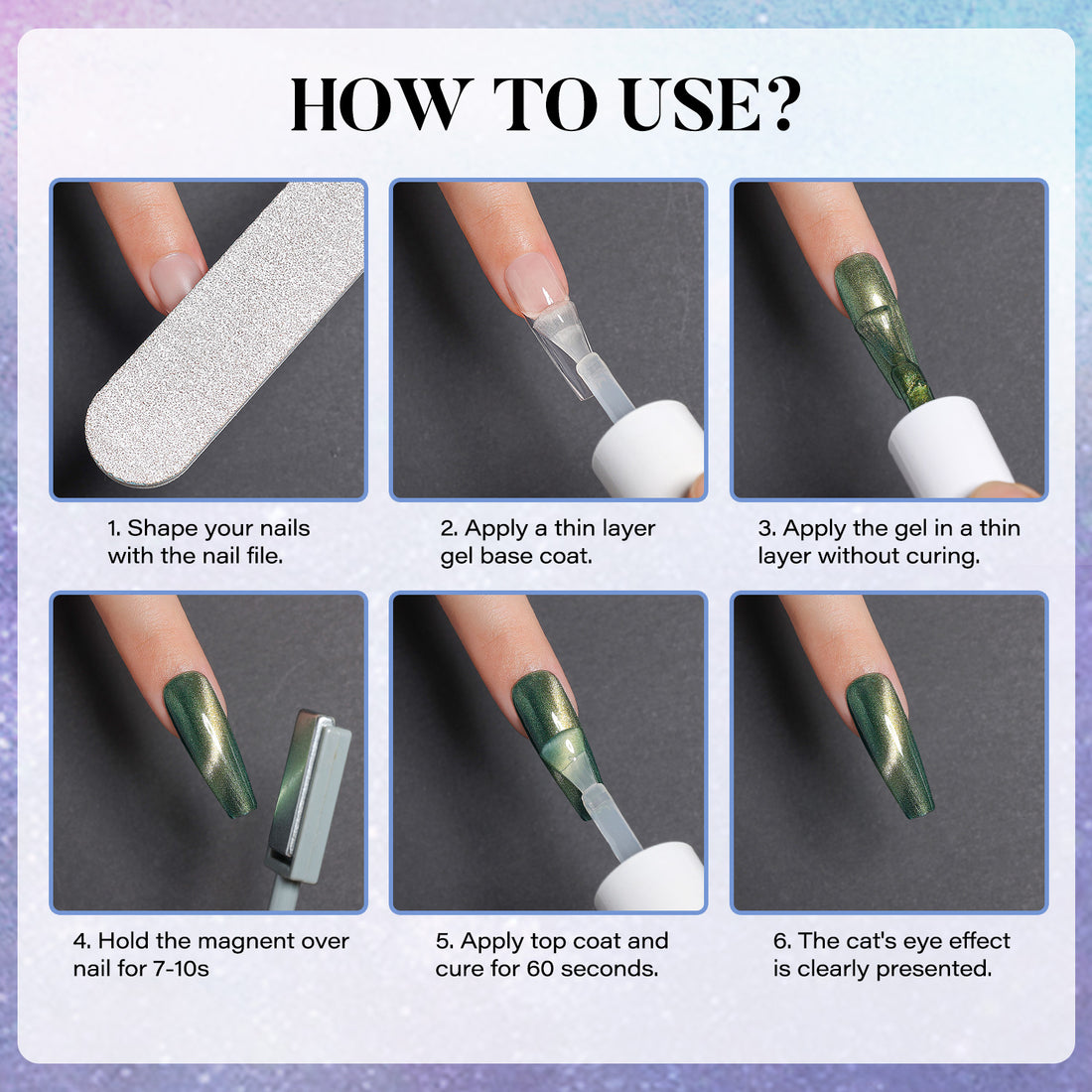 HOW TO USE?

1. Shape your nails with the nail file.

2. Apply a thin layer gel base coat.

3. Apply the gel in a thin layer without curing.

4. Hold the magnent over nail for 7-10s

5. Apply top coat and cure for 60 seconds.

6. The cat's eye effect is clearly presented.