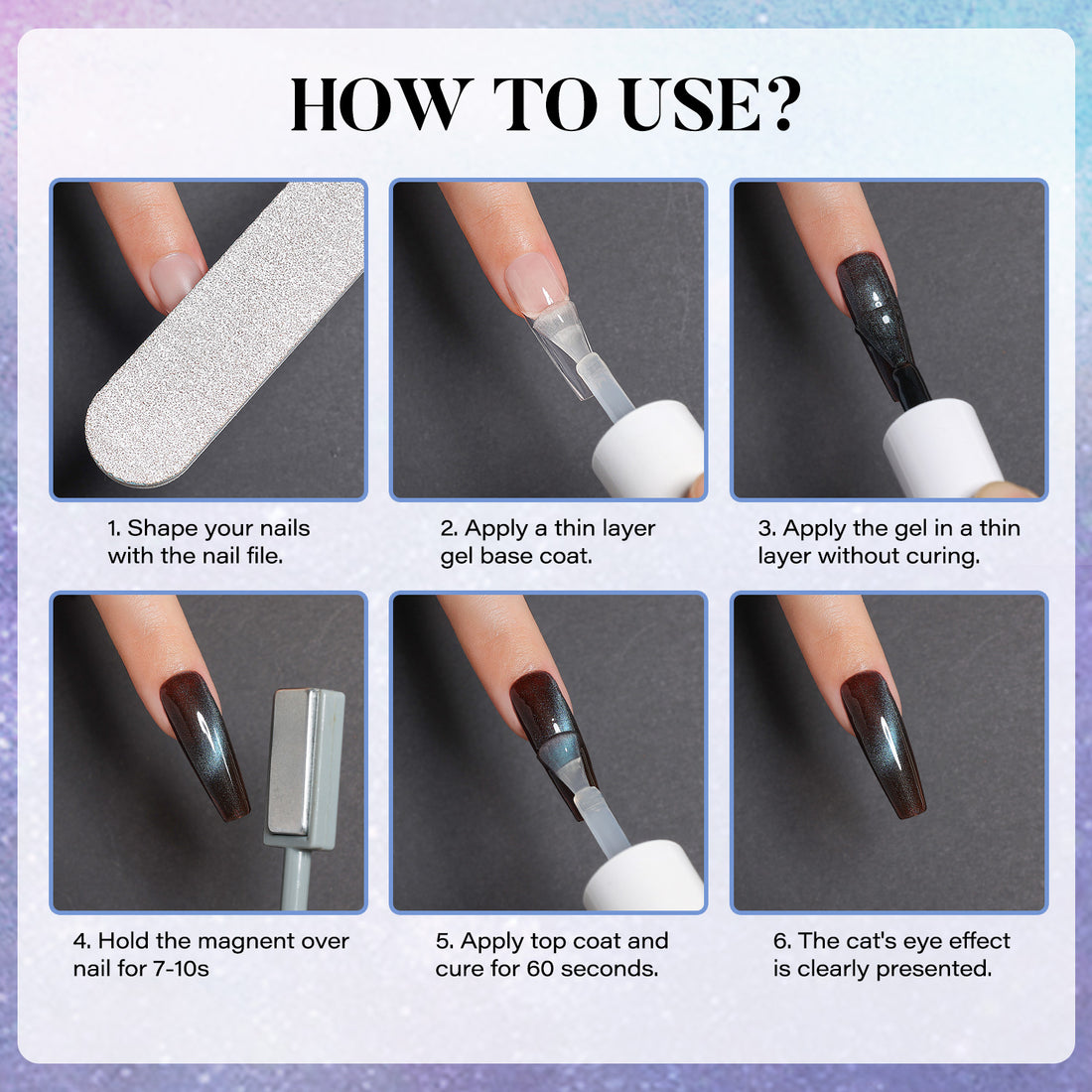 HOW TO USE?

1. Shape your nails with the nail file.

2. Apply a thin layer gel base coat.

3. Apply the gel in a thin layer without curing.

4. Hold the magnent over nail for 7-10s

5. Apply top coat and cure for 60 seconds.

6. The cat's eye effect is clearly presented.