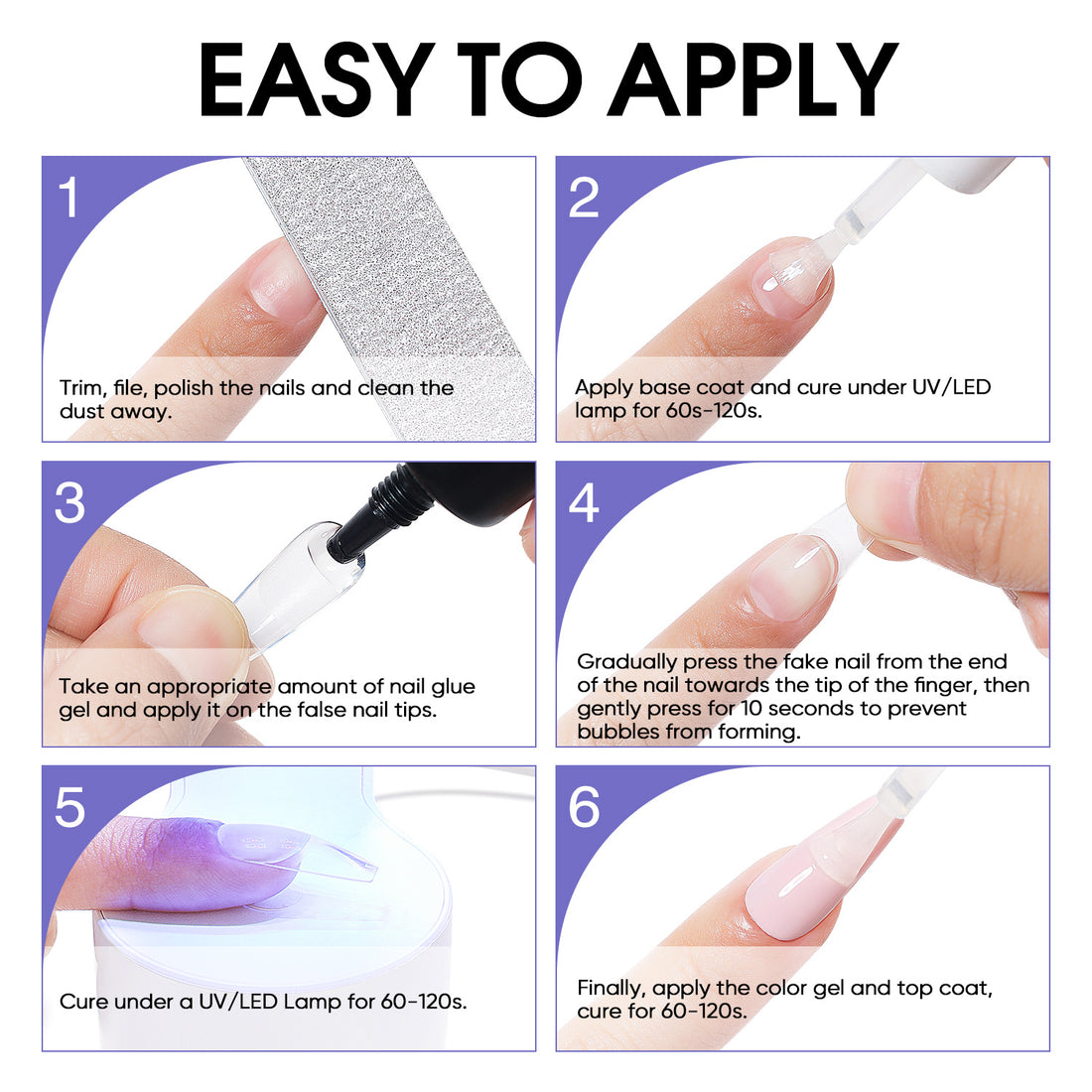 EASY TO APPLY

1

Trim, file, polish the nails and clean the dust away.

2

Apply base coat and cure under UV/LED lamp for 60s-120s.

3

Take an appropriate amount of nail glue gel and apply it on the false nail tips.

4

Gradually press the fake nail from the end of the nail towards the tip of the finger, then gently press for 10 seconds to prevent bubbles from forming.

5

Cure under a UV/LED Lamp for 60-120s.

6

Finally, apply the color gel and top coat, cure for 60-120s.