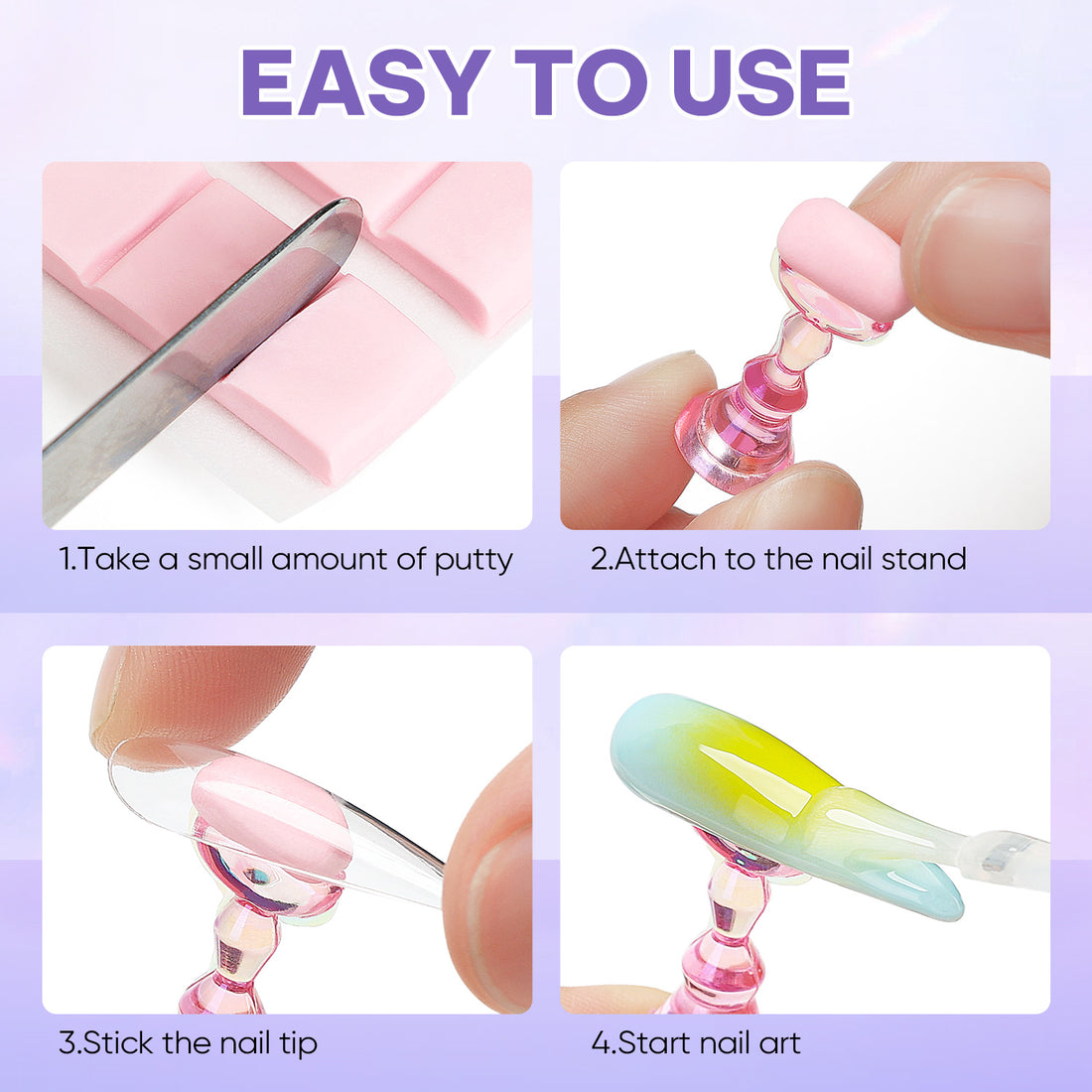 EASY TO USE

1.Take a small amount of putty

2.Attach to the nail stand

3.Stick the nail tip

4.Start nail art