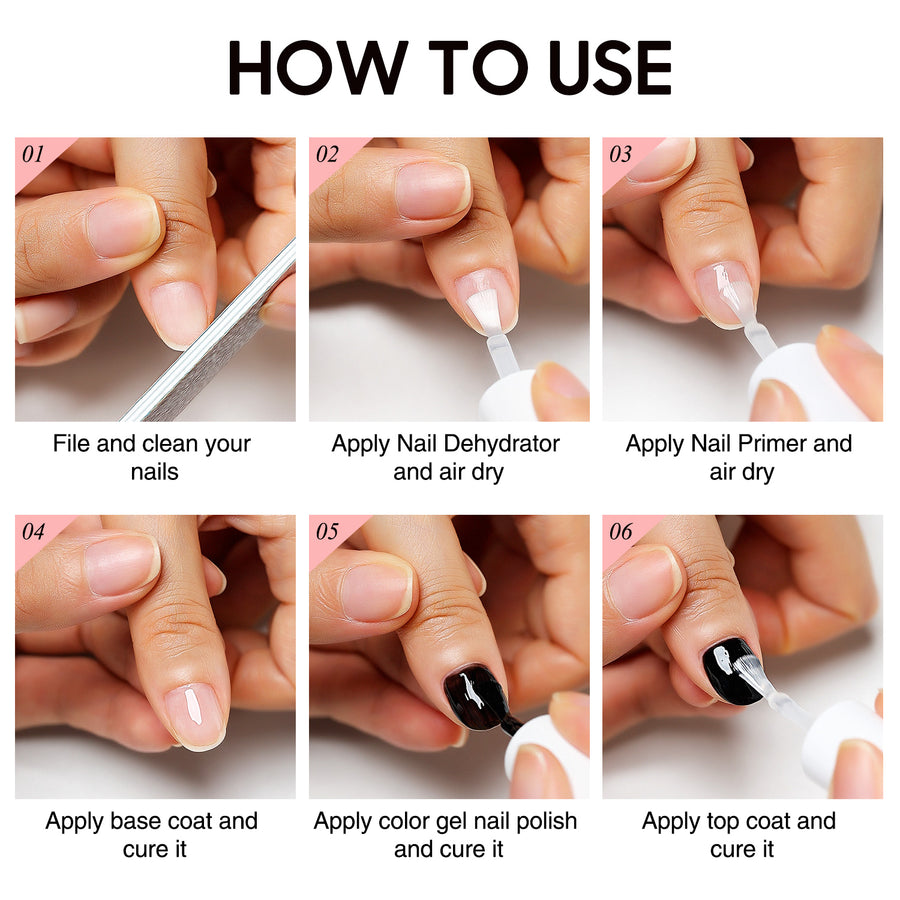 HOW TO USE

01

File and clean your nails

02

Apply Nail Dehydrator and air dry

03

Apply Nail Primer and air dry

04

Apply base coat and cure it

05

Apply color gel nail polish and cure it

06

Apply top coat and cure it