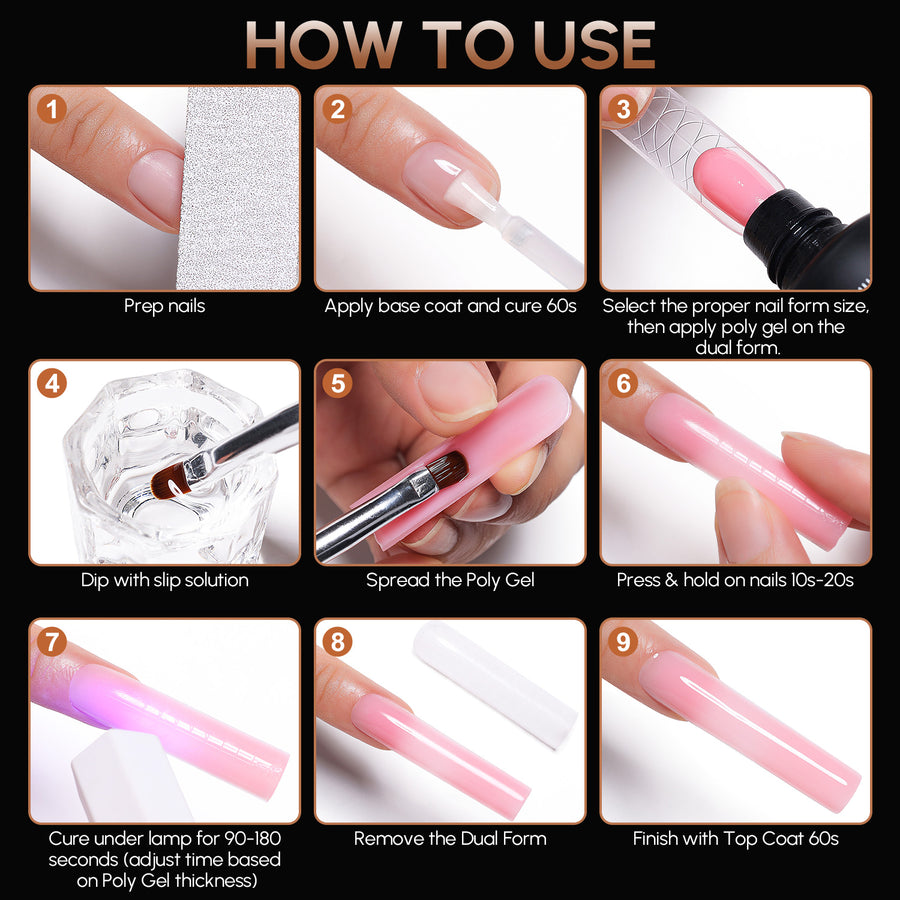 HOW TO USE

1
Prep nails

2
Apply base coat and cure 60s

3
Select the proper nail form size, then apply poly gel on the dual form.

4
Dip with slip solution

5
Spread the Poly Gel

6
Press & hold on nails 10s-20s

7
Cure under lamp for 90-180 seconds (adjust time based on Poly Gel thickness)

8
Remove the Dual Form

9
Finish with Top Coat 60s