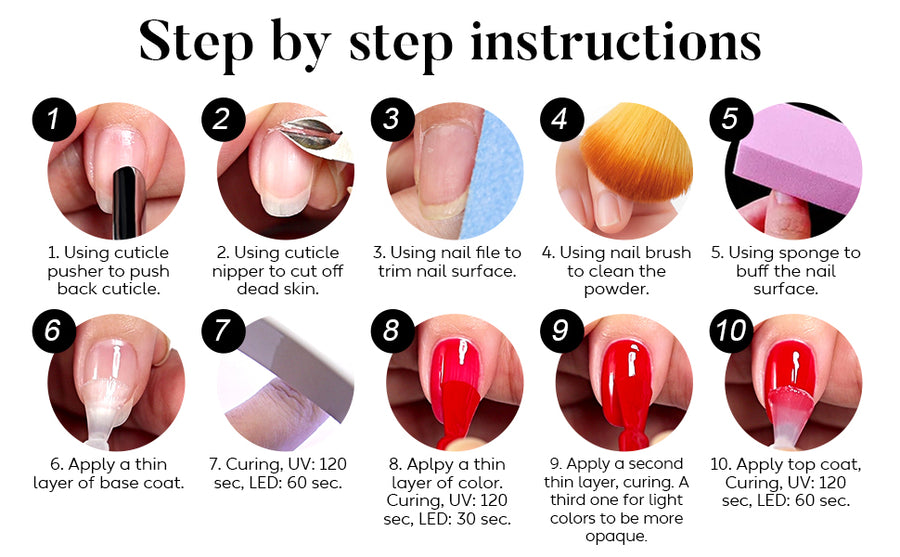 Step by step instructions

1

1. Using cuticle pusher to push back cuticle.

2

2. Using cuticle nipper to cut off dead skin.

3

3. Using nail file to trim nail surface.

4

4. Using nail brush to clean the powder.

5

5. Using sponge to buff the nail surface.

6

6. Apply a thin layer of base coat.

7

7. Curing, UV: 120 sec, LED: 60 sec.

8

8. Aplpy a thin layer of color. Curing, UV: 120 sec, LED: 30 sec.

9

9. Apply a second thin layer, curing. A third one for light colors to be more opaque.

10

10. Apply top coat, Curing, UV: 120 sec, LED: 60 sec.