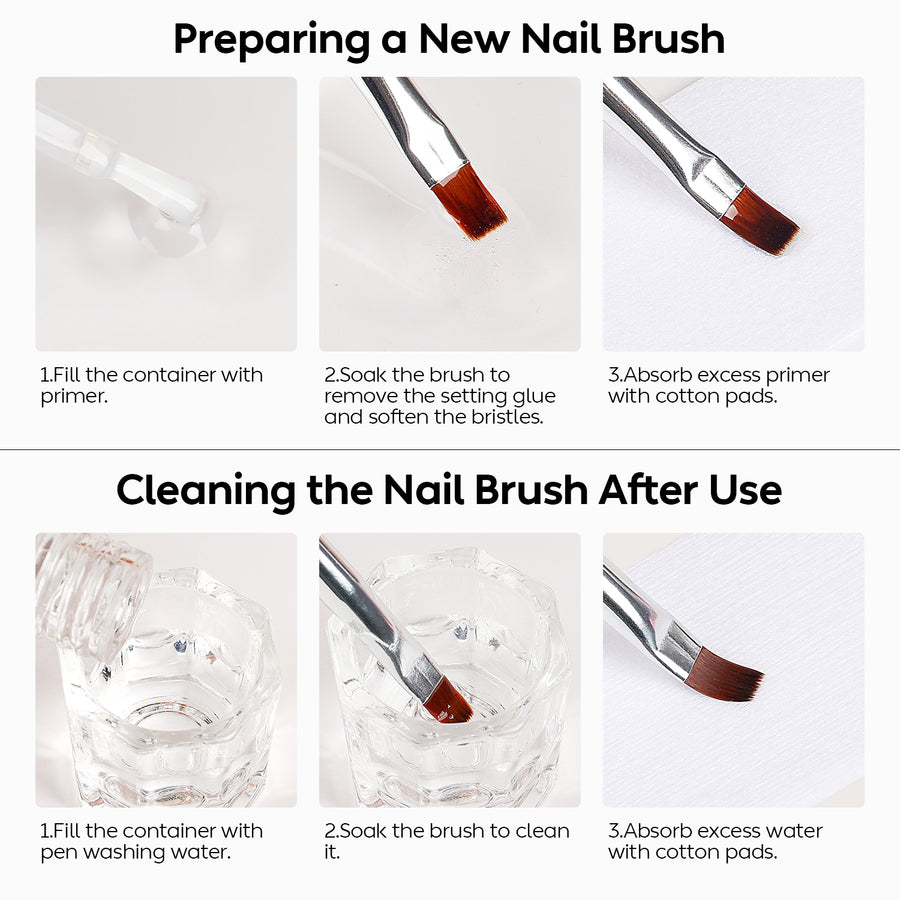 Preparing a New Nail Brush

1.Fill the container with primer.

2.Soak the brush to remove the setting glue and soften the bristles.

3.Absorb excess primer with cotton pads.

Cleaning the Nail Brush After Use

1.Fill the container with pen washing water.

2.Soak the brush to clean it.

3.Absorb excess water with cotton pads.