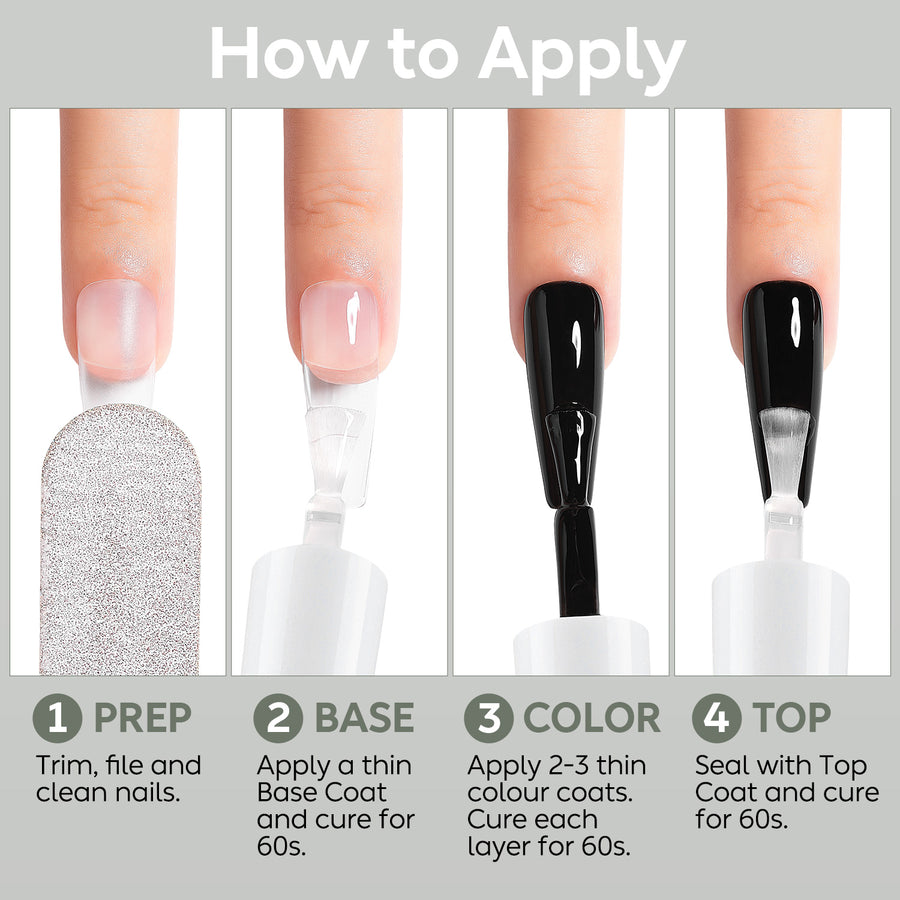 How to Apply

1 PREP
Trim, file and clean nails.

2 BASE
Apply a thin Base Coat and cure for 60s.

3 COLOR
Apply 2-3 thin colour coats. Cure each layer for 60s.

4 TOP
Seal with Top Coat and cure for 60s.