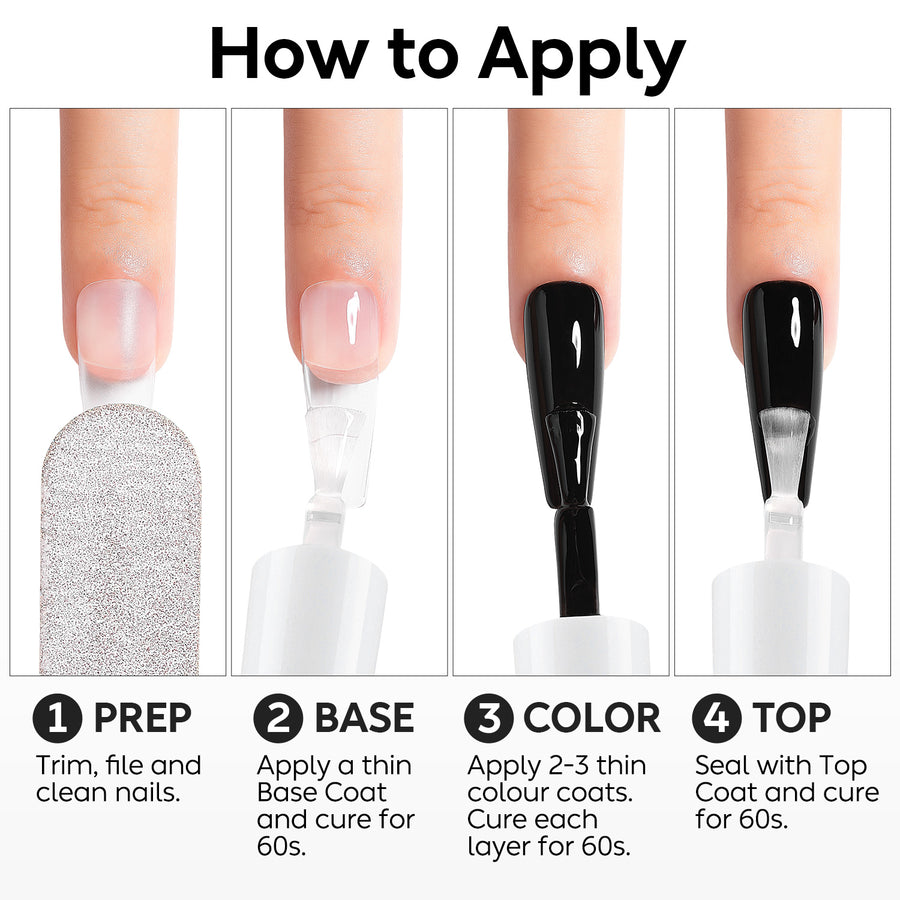 How to Apply

1 PREP
Trim, file and clean nails.

2 BASE
Apply a thin Base Coat and cure for 60s.

3 COLOR
Apply 2-3 thin colour coats. Cure each layer for 60s.

4 TOP
Seal with Top Coat and cure for 60s.