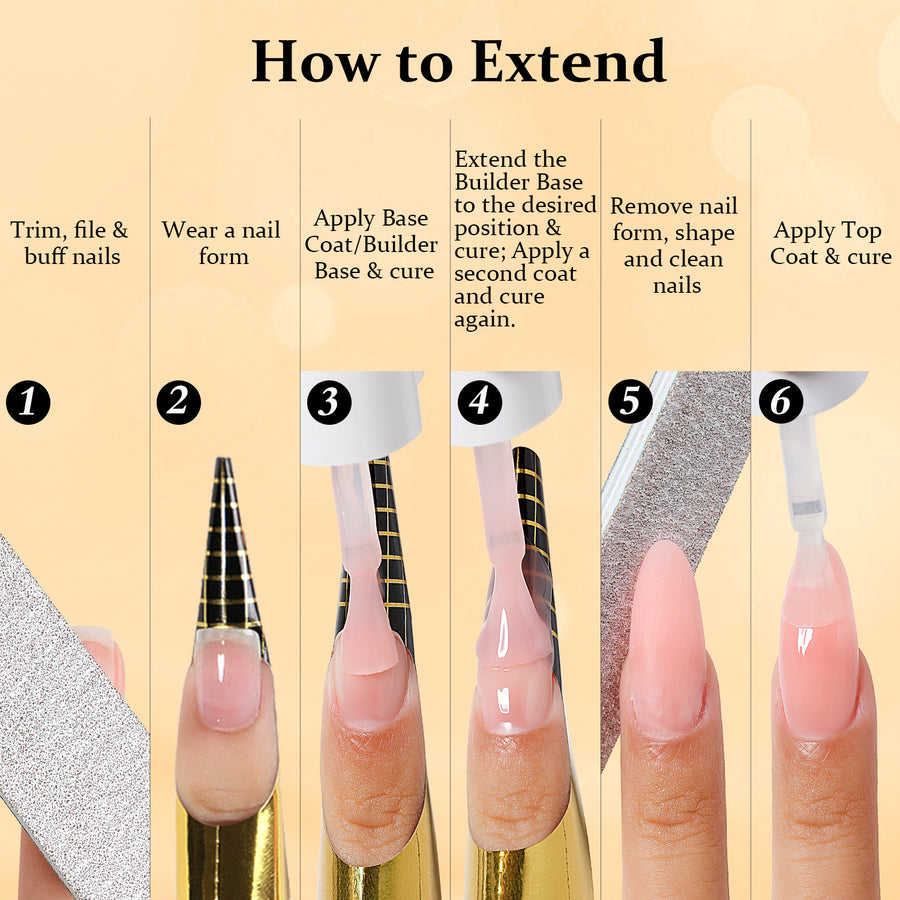 How to Extend

Trim, file & buff nails

1

Wear a nail form

2

Apply Base Coat/Builder Base & cure

3

Extend the Builder Base to the desired position & cure; Apply a second coat and cure again.

4

Remove nail form, shape and clean nails

5

Apply Top Coat & cure

6