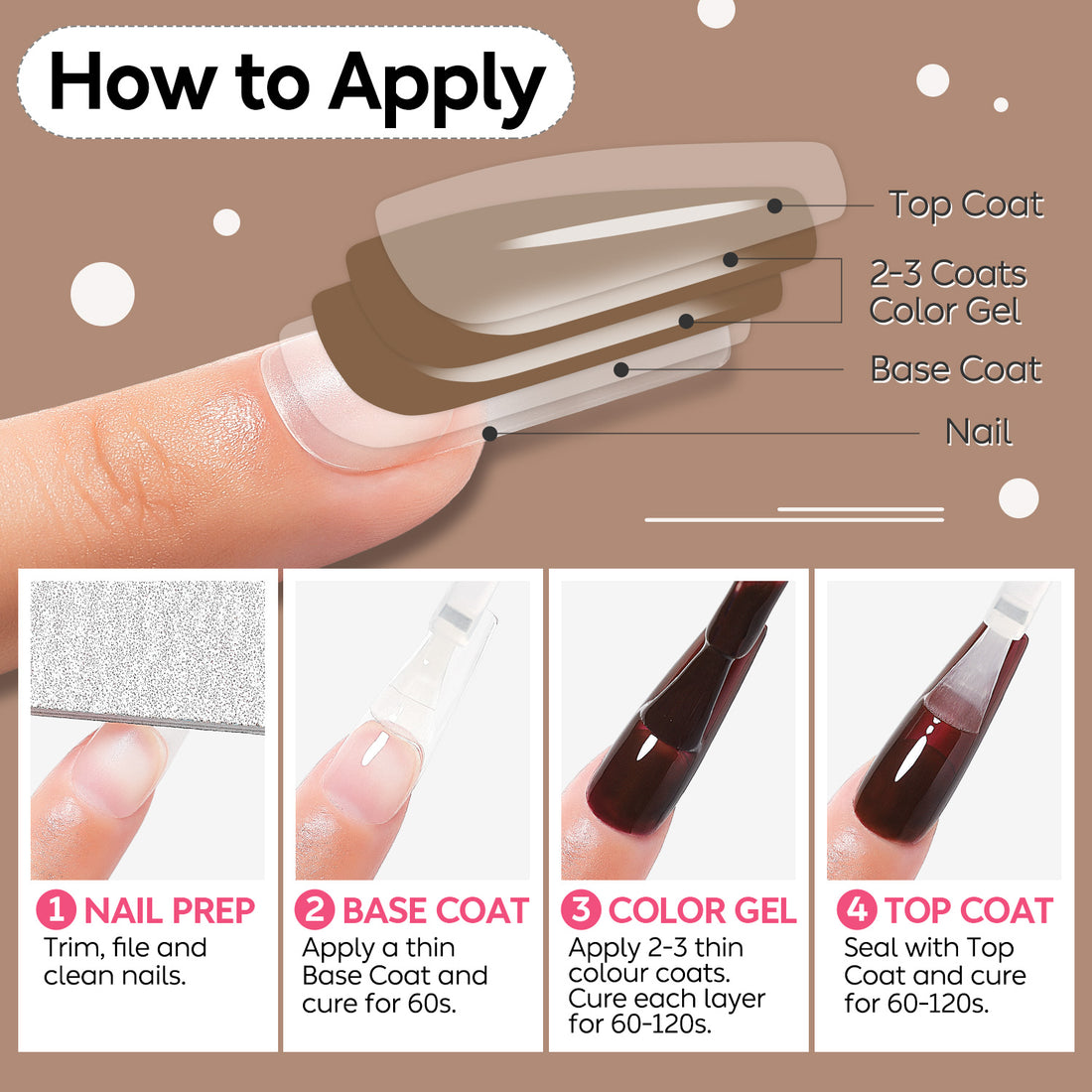 How to Apply

Top Coat

2-3 Coats Color Gel

Base Coat

Nail

1 NAIL PREP
Trim, file and clean nails.

2 BASE COAT
Apply a thin Base Coat and cure for 60s.

3 COLOR GEL
Apply 2-3 thin colour coats. Cure each layer for 60-120s.

4 TOP COAT
Seal with Top Coat and cure for 60-120s.