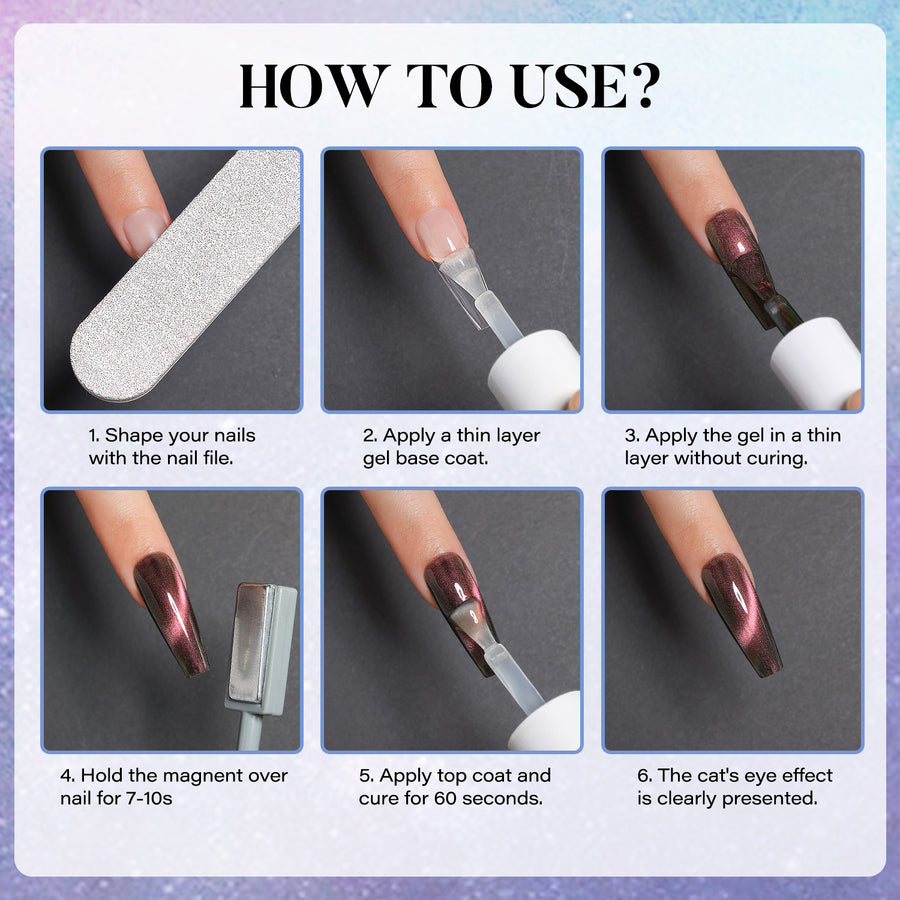 HOW TO USE?

1. Shape your nails with the nail file.

2. Apply a thin layer gel base coat.

3. Apply the gel in a thin layer without curing.

4. Hold the magnent over nail for 7-10s

5. Apply top coat and cure for 60 seconds.

6. The cat's eye effect is clearly presented.