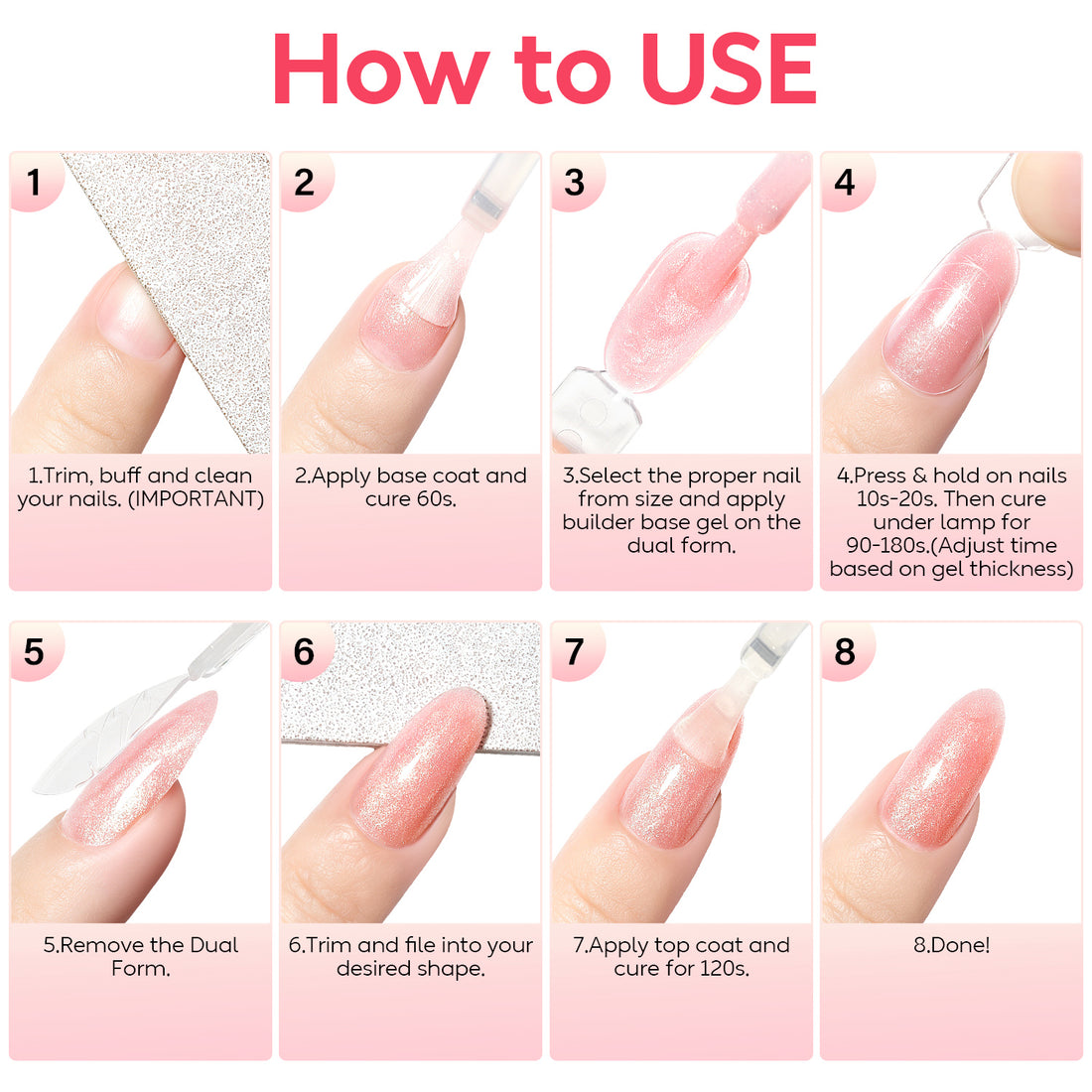 How to USE

1

1.Trim, buff and clean your nails. (IMPORTANT)

2

2.Apply base coat and cure 60s.

3

3.Select the proper nail from size and apply builder base gel on the dual form.

4

4.Press & hold on nails 10s-20s. Then cure under lamp for 90-180s.(Adjust time based on gel thickness)

5

5.Remove the Dual Form.

6

6.Trim and file into your desired shape.

7

7.Apply top coat and cure for 120s.

8

8.Done!