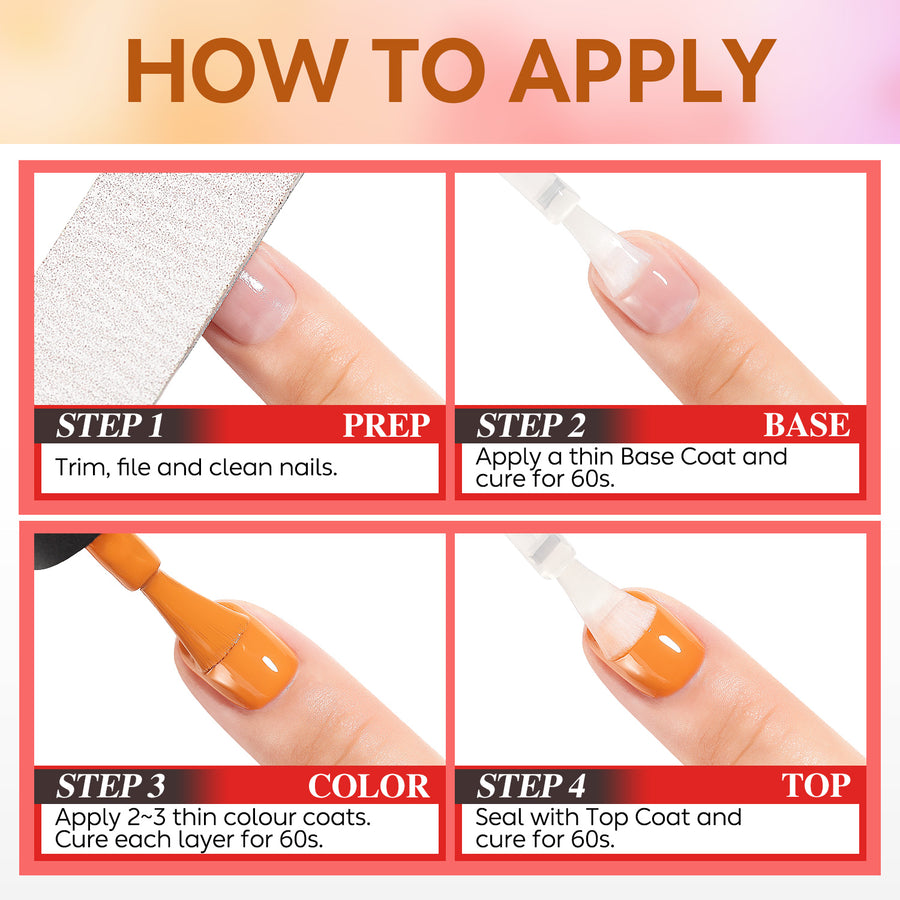 HOW TO APPLY

STEP 1 PREP
Trim, file and clean nails.

STEP 2 BASE
Apply a thin Base Coat and cure for 60s.

STEP 3 COLOR
Apply 2~3 thin colour coats. Cure each layer for 60s.

STEP 4 TOP
Seal with Top Coat and cure for 60s.