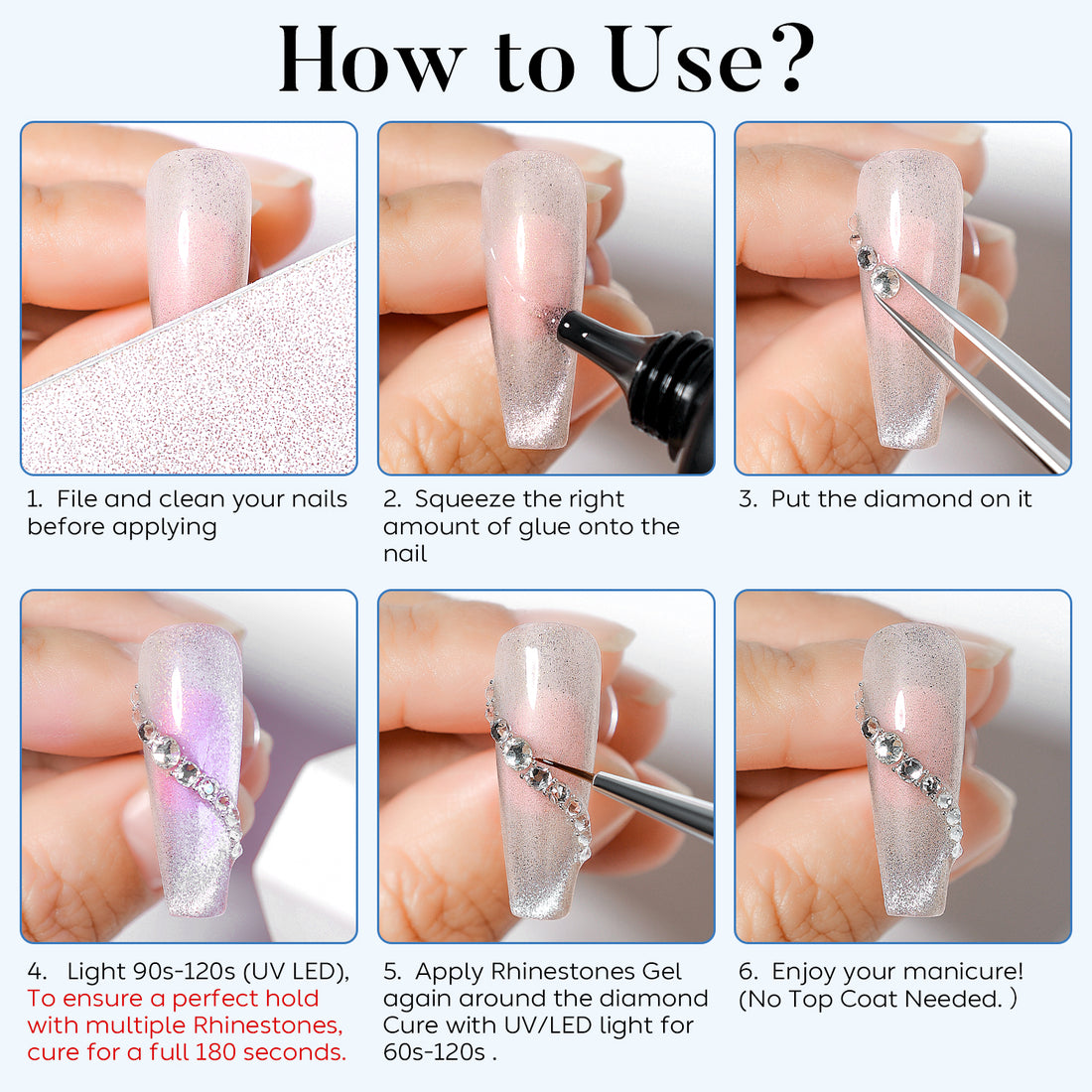 How to Use?

1. File and clean your nails before applying

2. Squeeze the right amount of glue onto the nail

3. Put the diamond on it

4. Light 90s-120s (UV LED), To ensure a perfect hold with multiple Rhinestones, cure for a full 180 seconds.

5. Apply Rhinestones Gel again around the diamond Cure with UV/LED light for 60s-120s .

6. Enjoy your manicure! (No Top Coat Needed. )