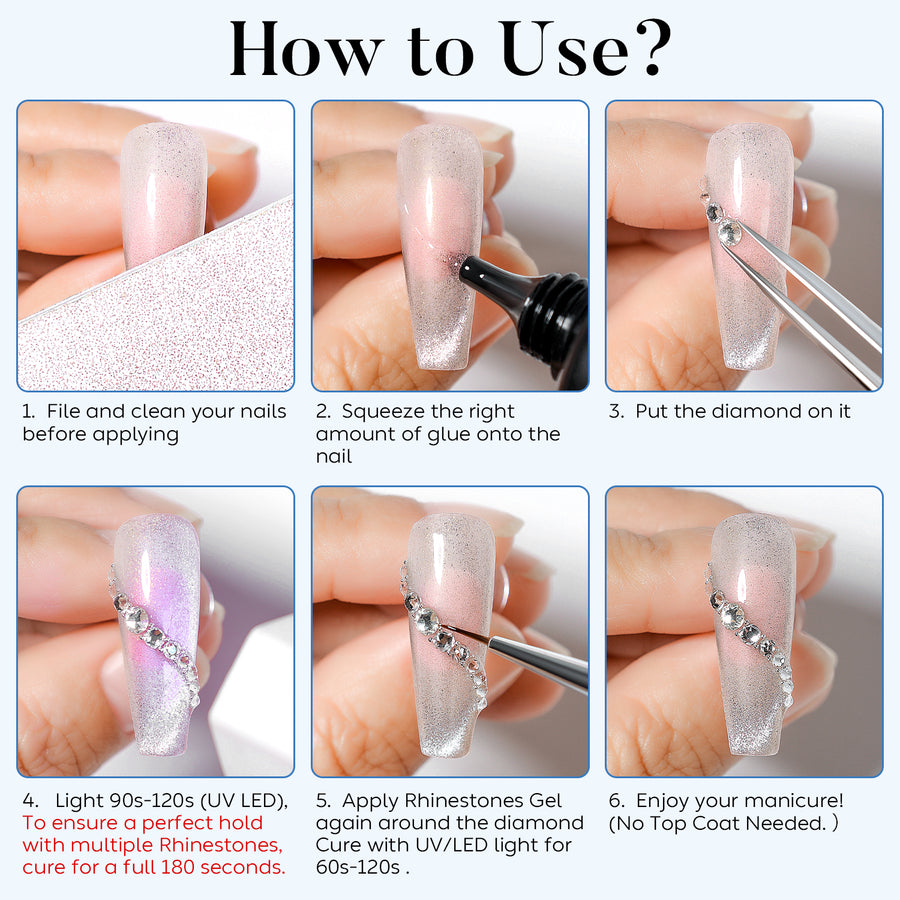 How to Use?

1. File and clean your nails before applying

2. Squeeze the right amount of glue onto the nail

3. Put the diamond on it

4. Light 90s-120s (UV LED), To ensure a perfect hold with multiple Rhinestones, cure for a full 180 seconds.

5. Apply Rhinestones Gel again around the diamond Cure with UV/LED light for 60s-120s .

6. Enjoy your manicure! (No Top Coat Needed. )