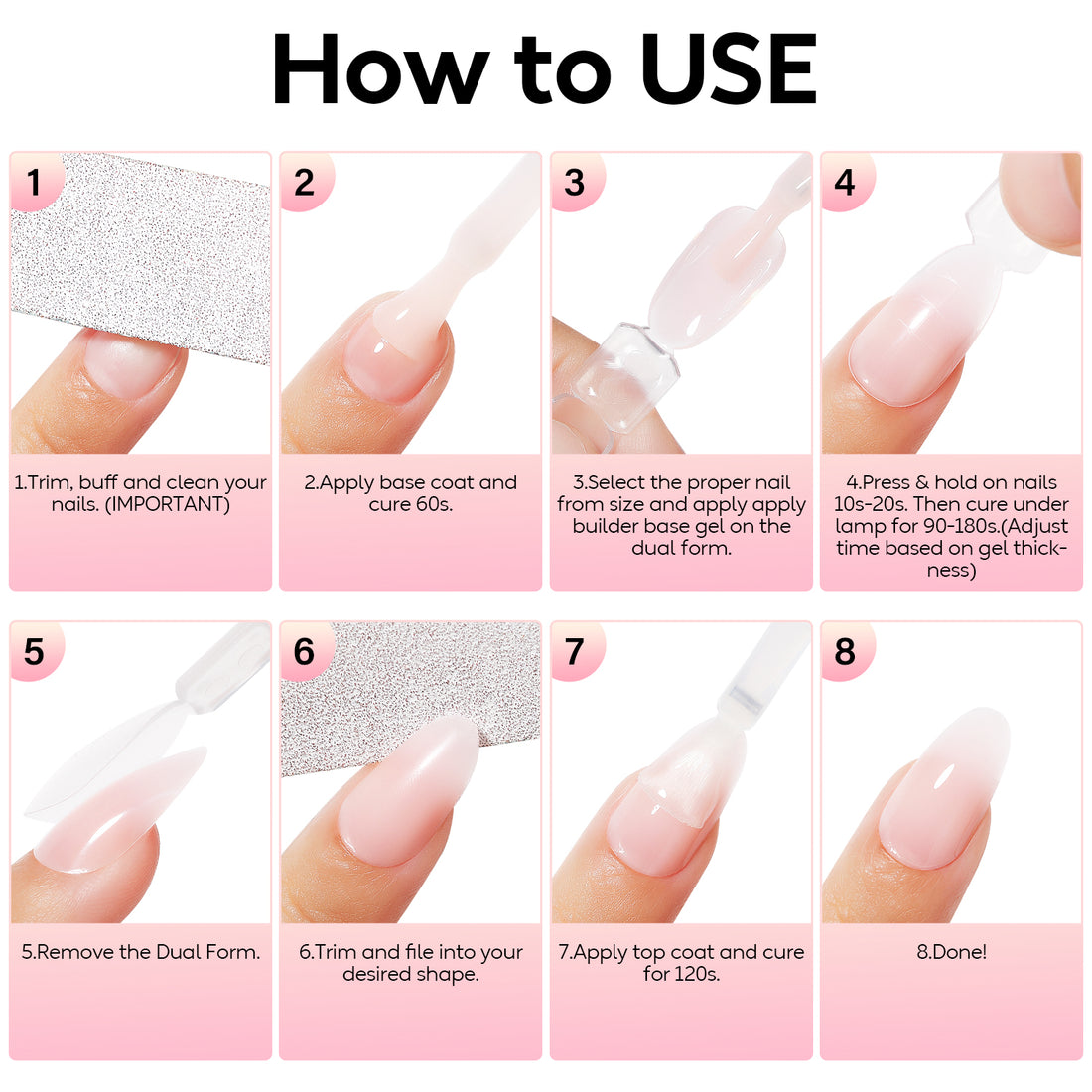 How to USE

1

1.Trim, buff and clean your nails. (IMPORTANT)

2

2.Apply base coat and cure 60s.

3

3.Select the proper nail from size and apply apply builder base gel on the dual form.

4

4.Press & hold on nails 10s-20s. Then cure under lamp for 90-180s.(Adjust time based on gel thickness)

5

5.Remove the Dual Form.

6

6.Trim and file into your desired shape.

7

7.Apply top coat and cure for 120s.

8

8.Done!