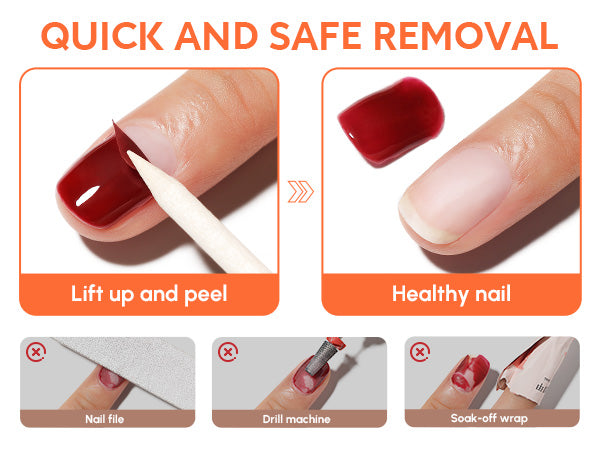 QUICK AND SAFE REMOVAL

Lift up and peel

Healthy nail

Nail file

Drill machine

Soak-off wrap