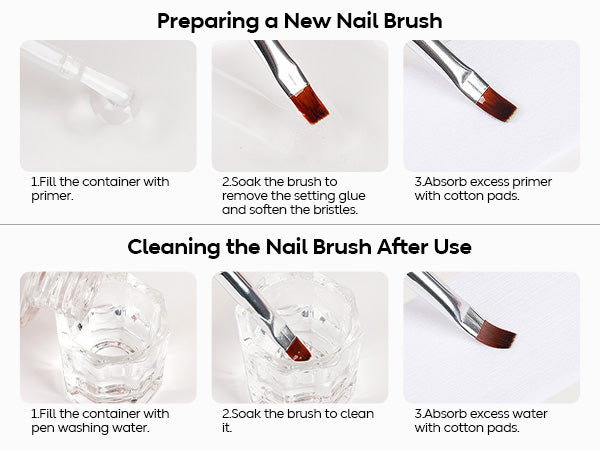 Preparing a New Nail Brush

1.Fill the container with primer.

2.Soak the brush to remove the setting glue and soften the bristles.

3.Absorb excess primer with cotton pads.

Cleaning the Nail Brush After Use

1.Fill the container with pen washing water.

2.Soak the brush to clean it.

3.Absorb excess water with cotton pads.