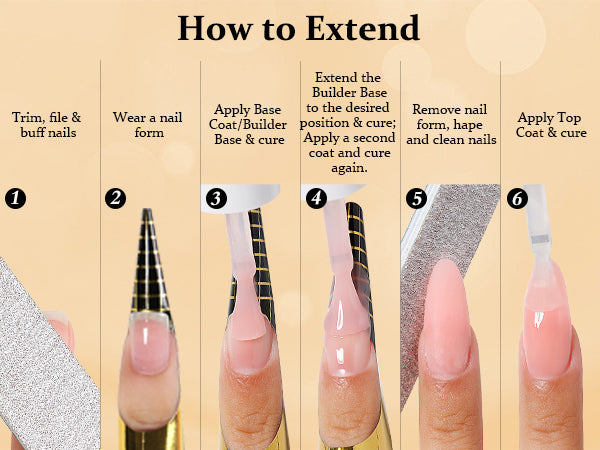 How to Extend

Trim, file & buff nails

1

Wear a nail form

2

Apply Base Coat/Builder Base & cure

3

Extend the Builder Base to the desired position & cure; Apply a second coat and cure again.

4

Remove nail form, hape and clean nails

5

Apply Top Coat & cure

6