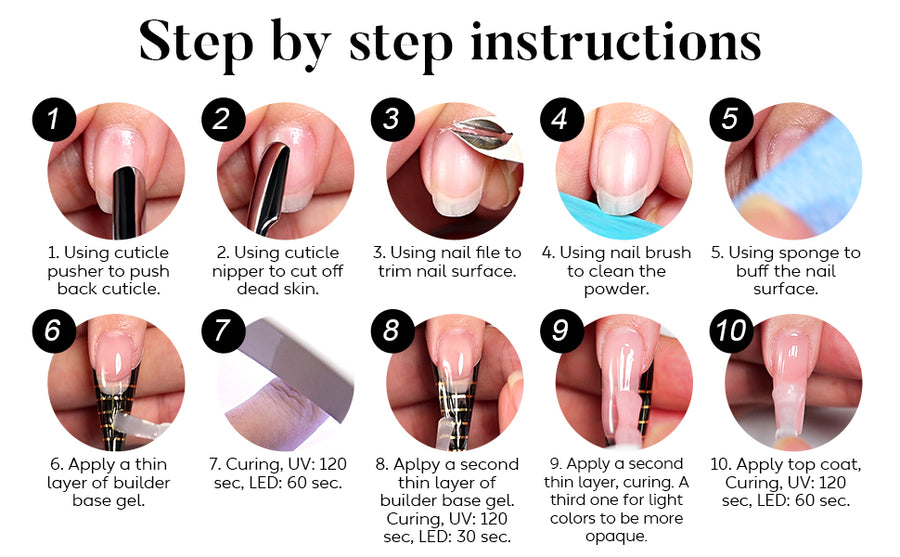 Step by step instructions

1

1. Using cuticle pusher to push back cuticle.

2

2. Using cuticle nipper to cut off dead skin.

3

3. Using nail file to trim nail surface.

4

4. Using nail brush to clean the powder.

5

5. Using sponge to buff the nail surface.

6

6. Apply a thin layer of builder base gel.

7

7. Curing, UV: 120 sec, LED: 60 sec.

8

8. Aplpy a second thin layer of builder base gel. Curing, UV: 120 sec, LED: 30 sec.

9

9. Apply a second thin layer, curing. A third one for light colors to be more opaque.

10

10. Apply top coat, Curing, UV: 120 sec, LED: 60 sec.