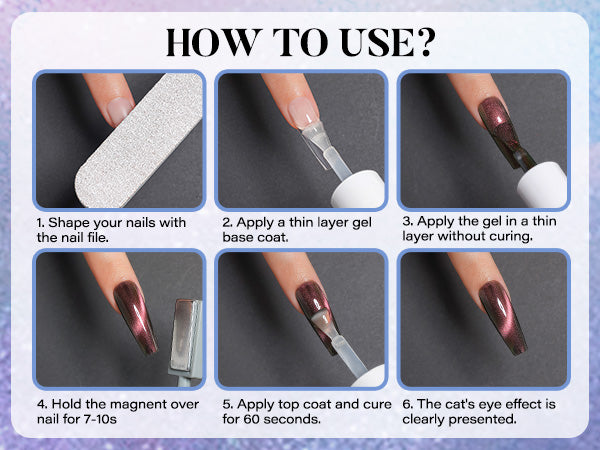 HOW TO USE?

1. Shape your nails with the nail file.

2. Apply a thin layer gel base coat.

3. Apply the gel in a thin layer without curing.

4. Hold the magnent over nail for 7-10s

5. Apply top coat and cure for 60 seconds.

6. The cat's eye effect is clearly presented.