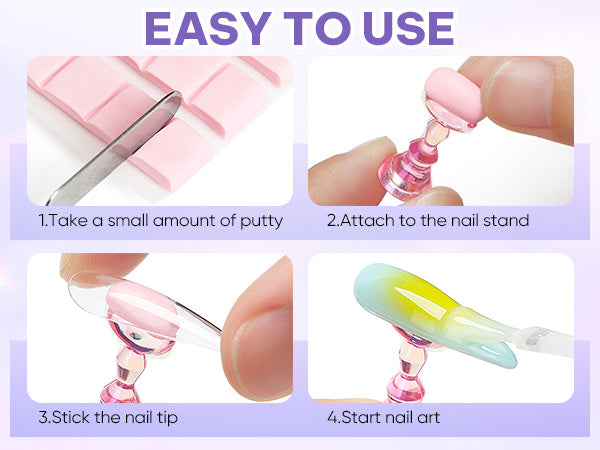 EASY TO USE

1.Take a small amount of putty

2.Attach to the nail stand

3.Stick the nail tip

4.Start nail art