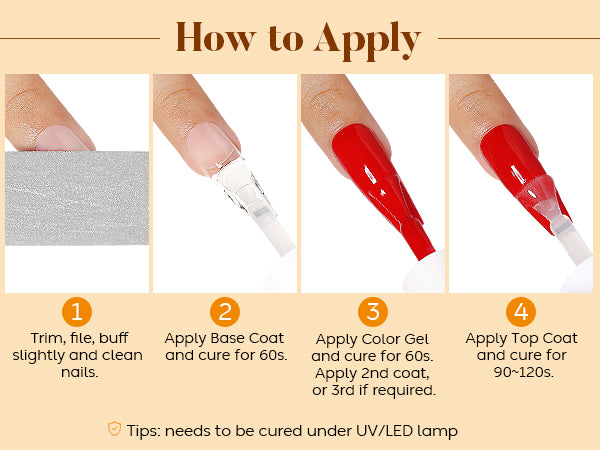 How to Apply

1
Trim, file, buff slightly and clean nails.

2
Apply Base Coat and cure for 60s.

3
Apply Color Gel and cure for 60s. Apply 2nd coat, or 3rd if required.

4
Apply Top Coat and cure for 90~120s.

Tips: needs to be cured under UV/LED lamp