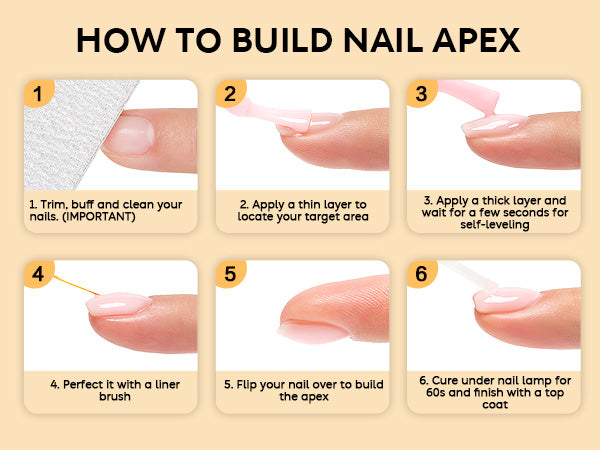 HOW TO BUILD NAIL APEX

1

1. Trim, buff and clean your nails. (IMPORTANT)

2

2. Apply a thin layer to locate your target area

3

3. Apply a thick layer and wait for a few seconds for self-leveling

4

4. Perfect it with a liner brush

5

5. Flip your nail over to build the apex

6

6. Cure under nail lamp for 60s and finish with a top coat