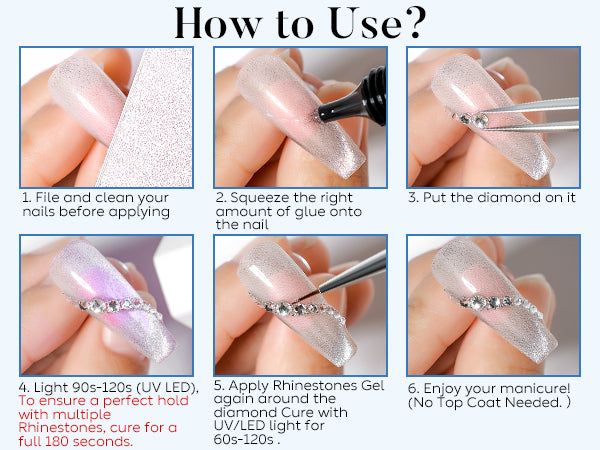 How to Use?

1. File and clean your nails before applying

2. Squeeze the right amount of glue onto the nail

3. Put the diamond on it

4. Light 90s-120s (UV LED), To ensure a perfect hold with multiple Rhinestones, cure for a full 180 seconds.

5. Apply Rhinestones Gel again around the diamond Cure with UV/LED light for 60s-120s .

6. Enjoy your manicure! (No Top Coat Needed. )