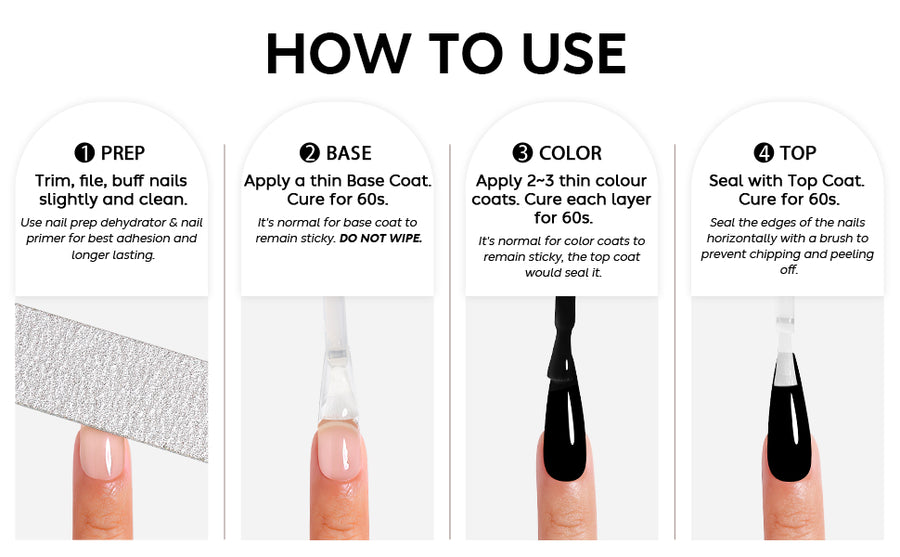 HOW TO USE

❶ PREP
Trim, file, buff nails slightly and clean.
Use nail prep dehydrator & nail primer for best adhesion and longer lasting.

❷ BASE
Apply a thin Base Coat. Cure for 60s.
It's normal for base coat to remain sticky. DO NOT WIPE.

❸ COLOR
Apply 2~3 thin colour coats. Cure each layer for 60s.
It's normal for color coats to remain sticky, the top coat would seal it.

❹ TOP
Seal with Top Coat. Cure for 60s.
Seal the edges of the nails horizontally with a brush to prevent chipping and peeling off.