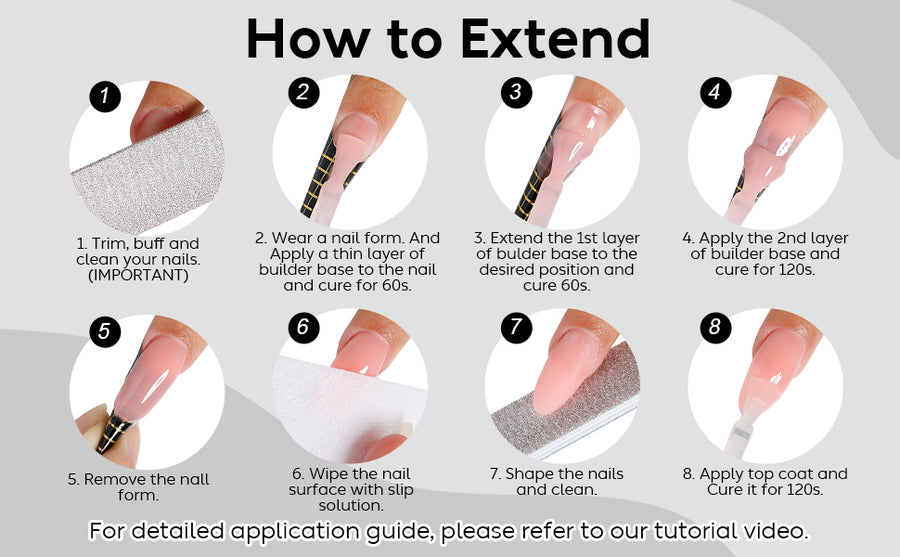 How to Extend

1

1. Trim, buff and clean your nails. (IMPORTANT)

2

2. Wear a nail form. And Apply a thin layer of builder base to the nail and cure for 60s.

3

3. Extend the 1st layer of bulder base to the desired position and cure 60s.

4

4. Apply the 2nd layer of builder base and cure for 120s.

5

5. Remove the nall form.

6

6. Wipe the nail surface with slip solution.

7

7. Shape the nails and clean.

8

8. Apply top coat and Cure it for 120s.

For detailed application guide, please refer to our tutorial video.