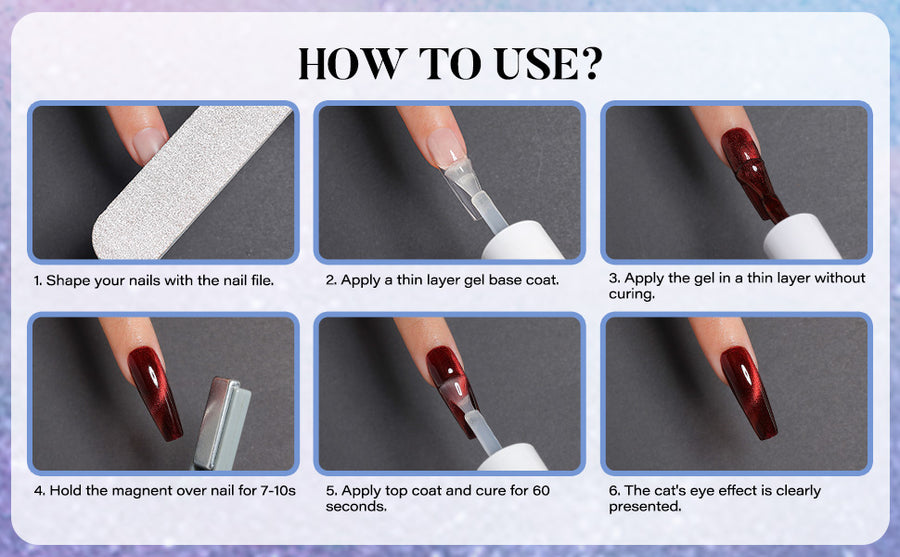 HOW TO USE?

1. Shape your nails with the nail file.

2. Apply a thin layer gel base coat.

3. Apply the gel in a thin layer without curing.

4. Hold the magnent over nail for 7-10s

5. Apply top coat and cure for 60 seconds.

6. The cat's eye effect is clearly presented.