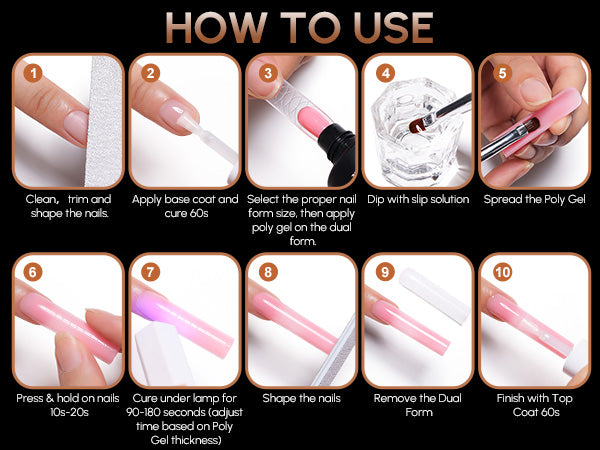 HOW TO USE

1
Clean, trim and shape the nails.

2
Apply base coat and cure 60s

3
Select the proper nail form size, then apply poly gel on the dual form.

4
Dip with slip solution

5
Spread the Poly Gel

6
Press & hold on nails 10s-20s

7
Cure under lamp for 90-180 seconds (adjust time based on Poly Gel thickness)

8
Shape the nails

9
Remove the Dual Form

10
Finish with Top Coat 60s